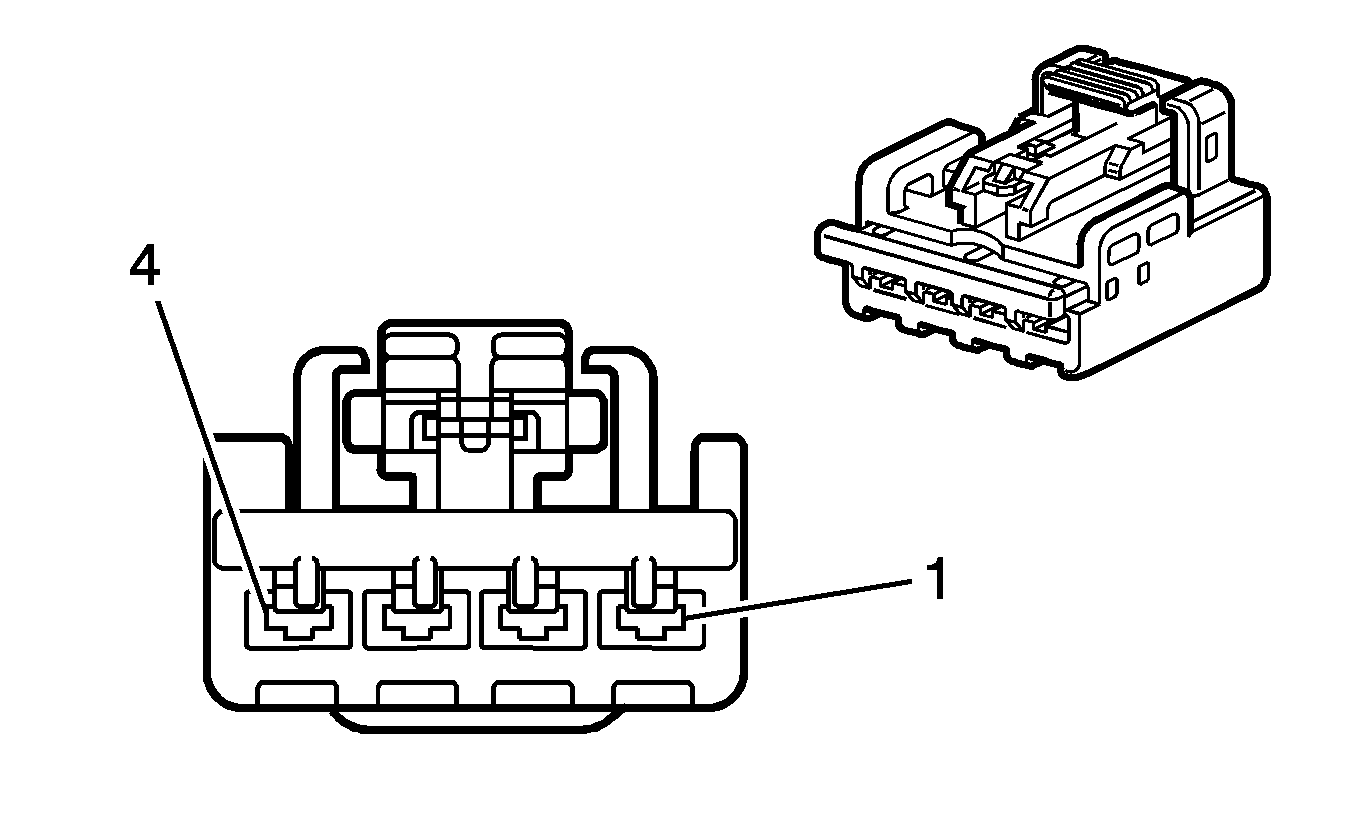 4

1