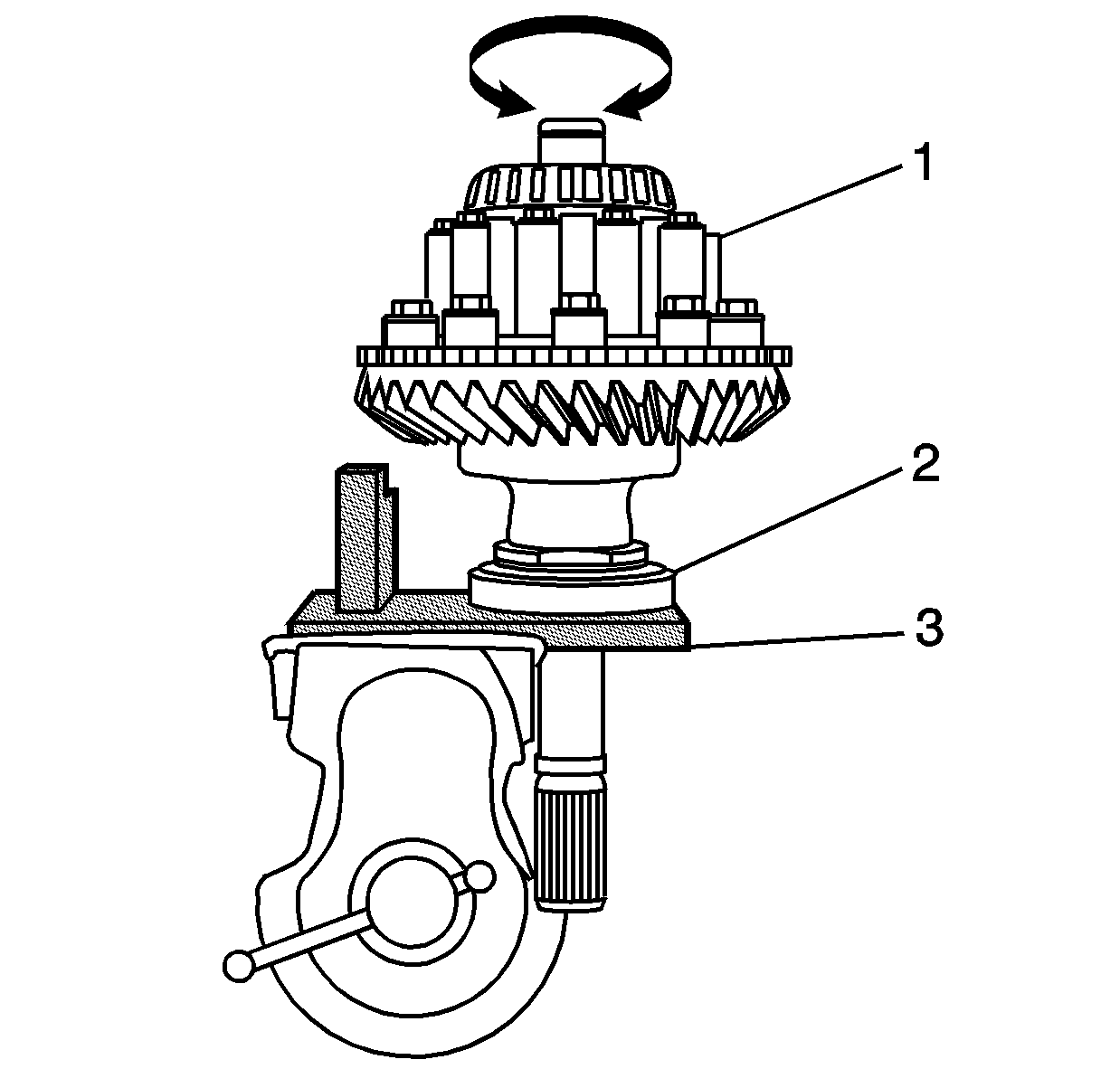 1
2
3