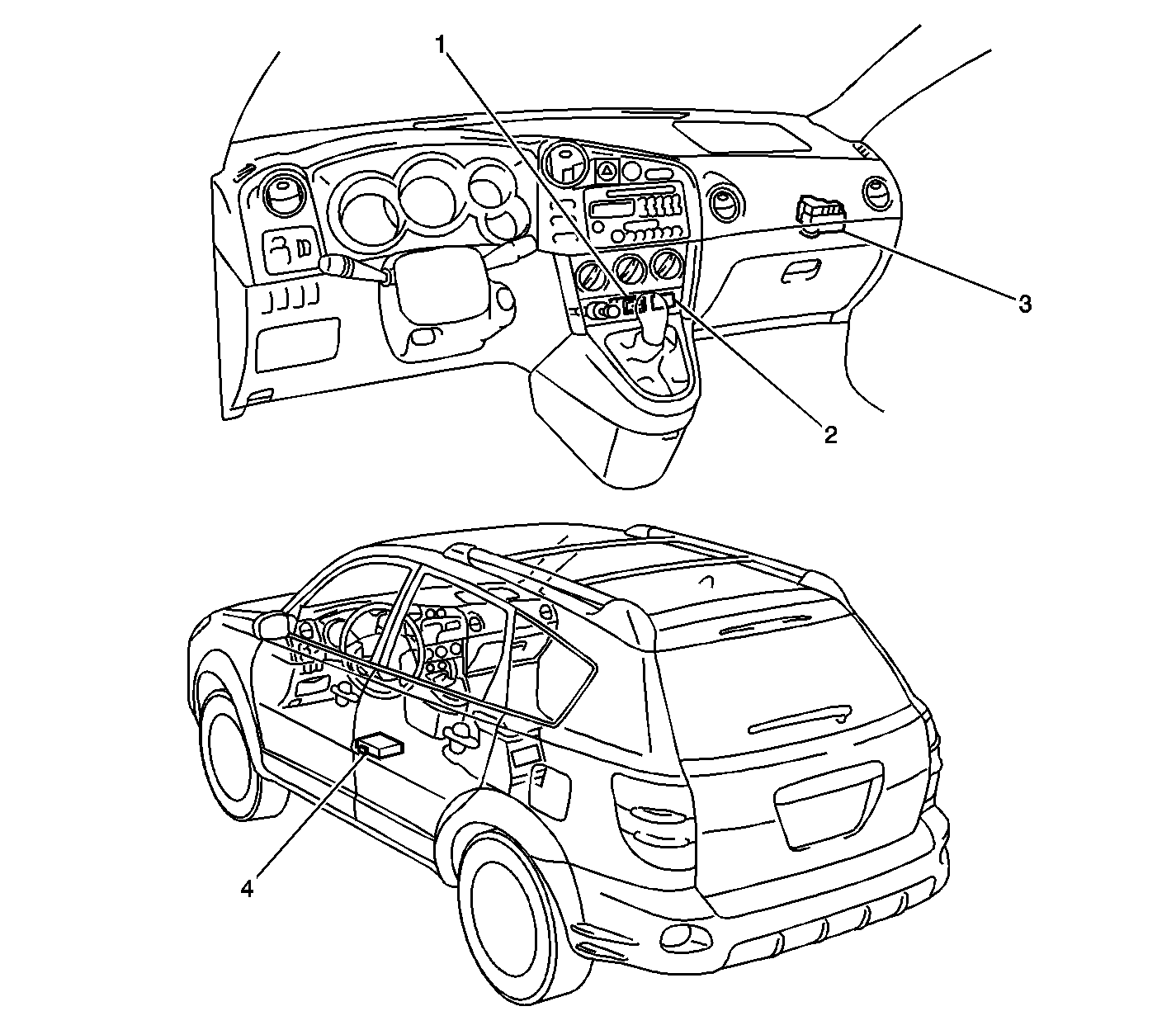 1

3

2

4