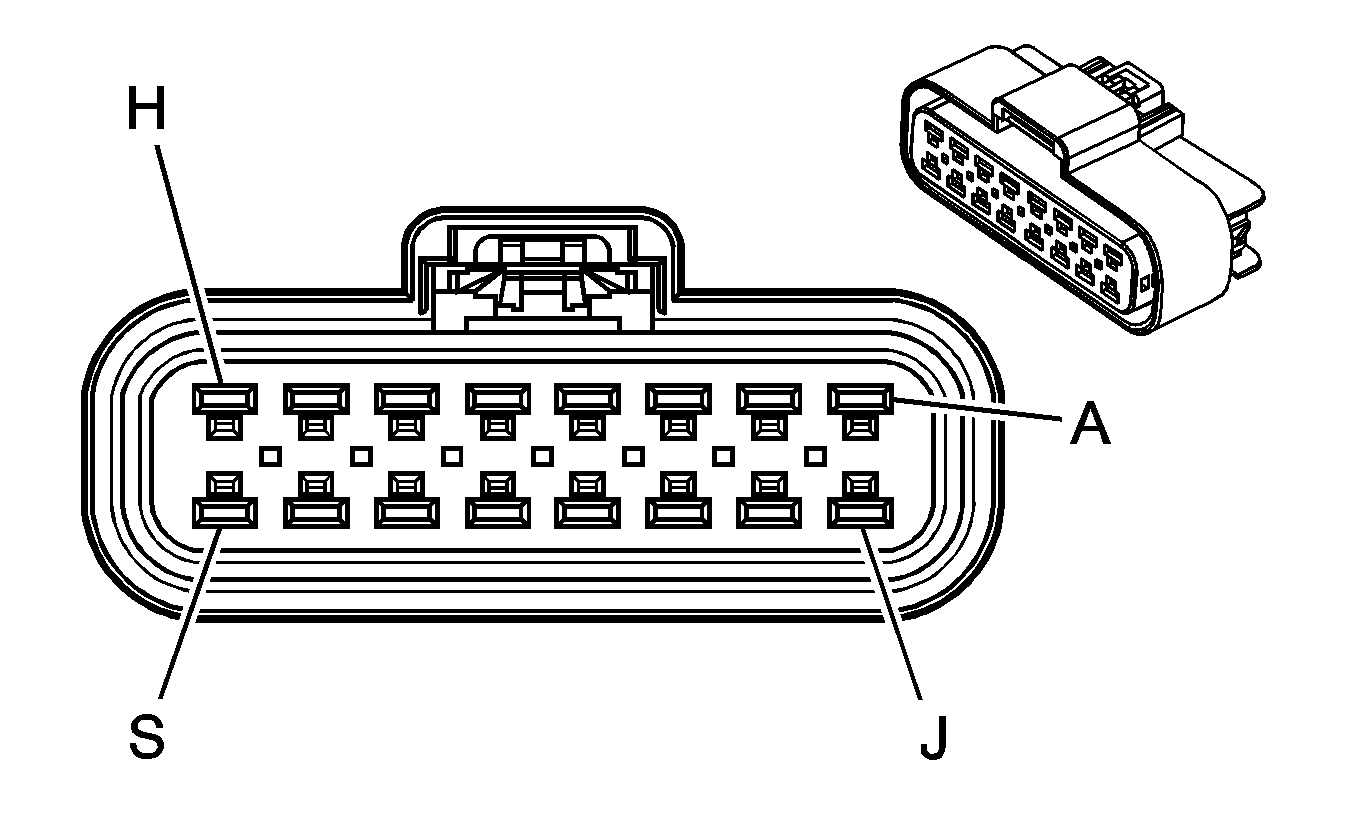 H
A
S
J