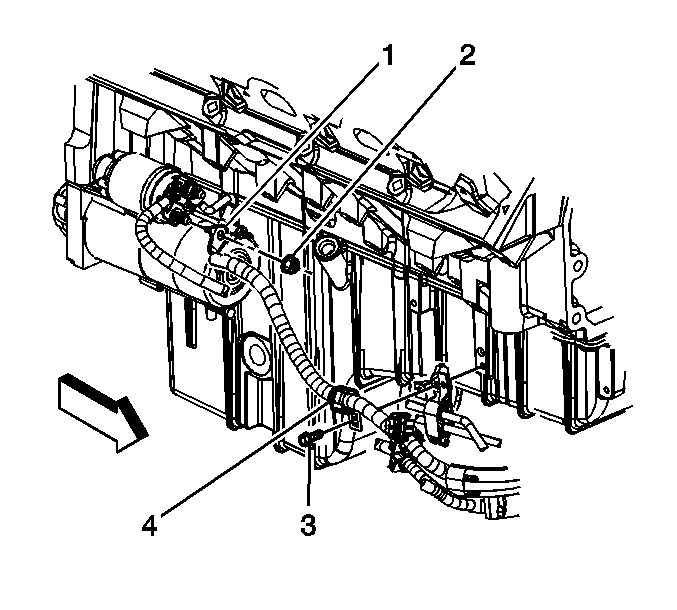 1
2
4
3