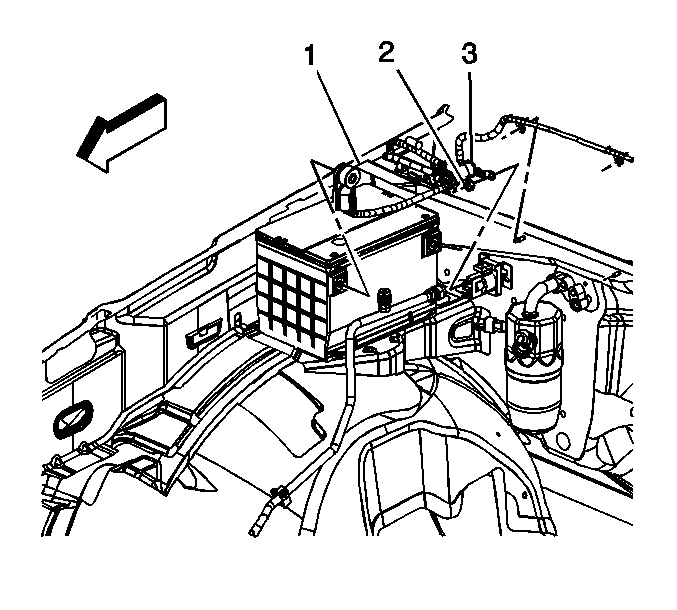 1
2
3