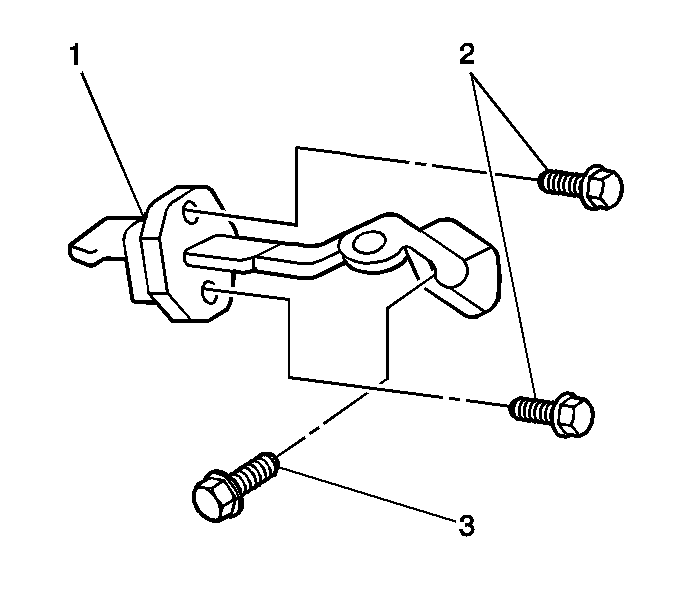 1
2
3