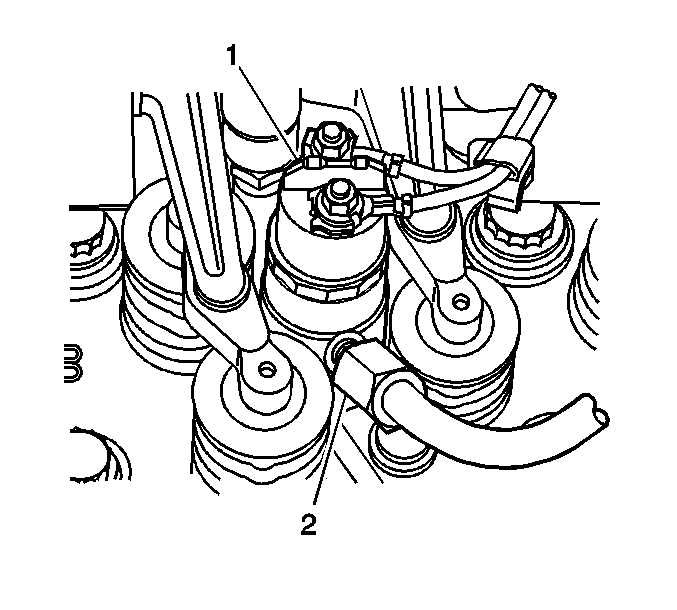 1

2