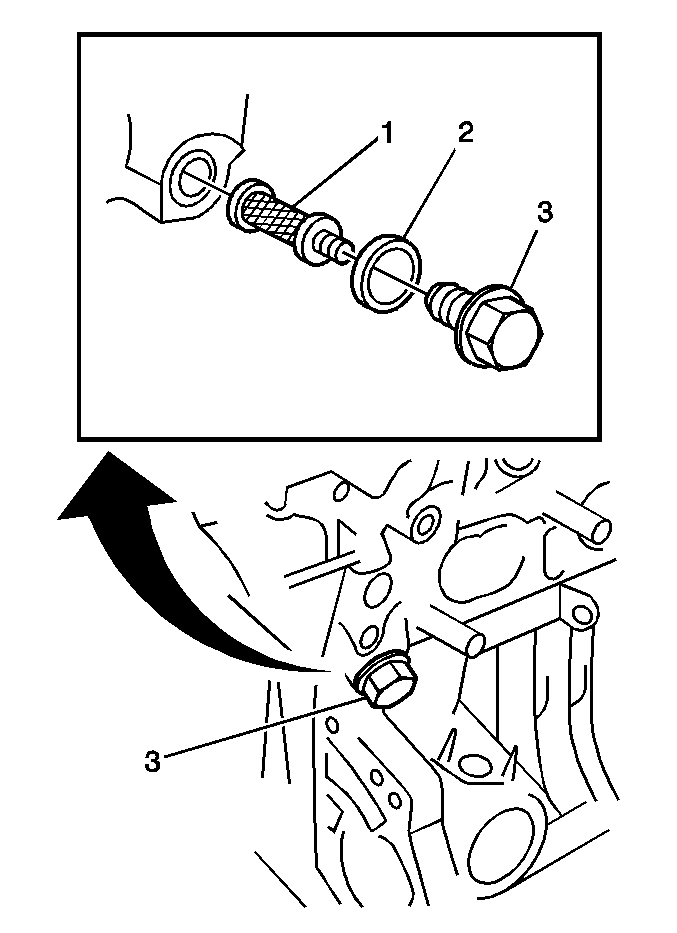 1
2
3
3