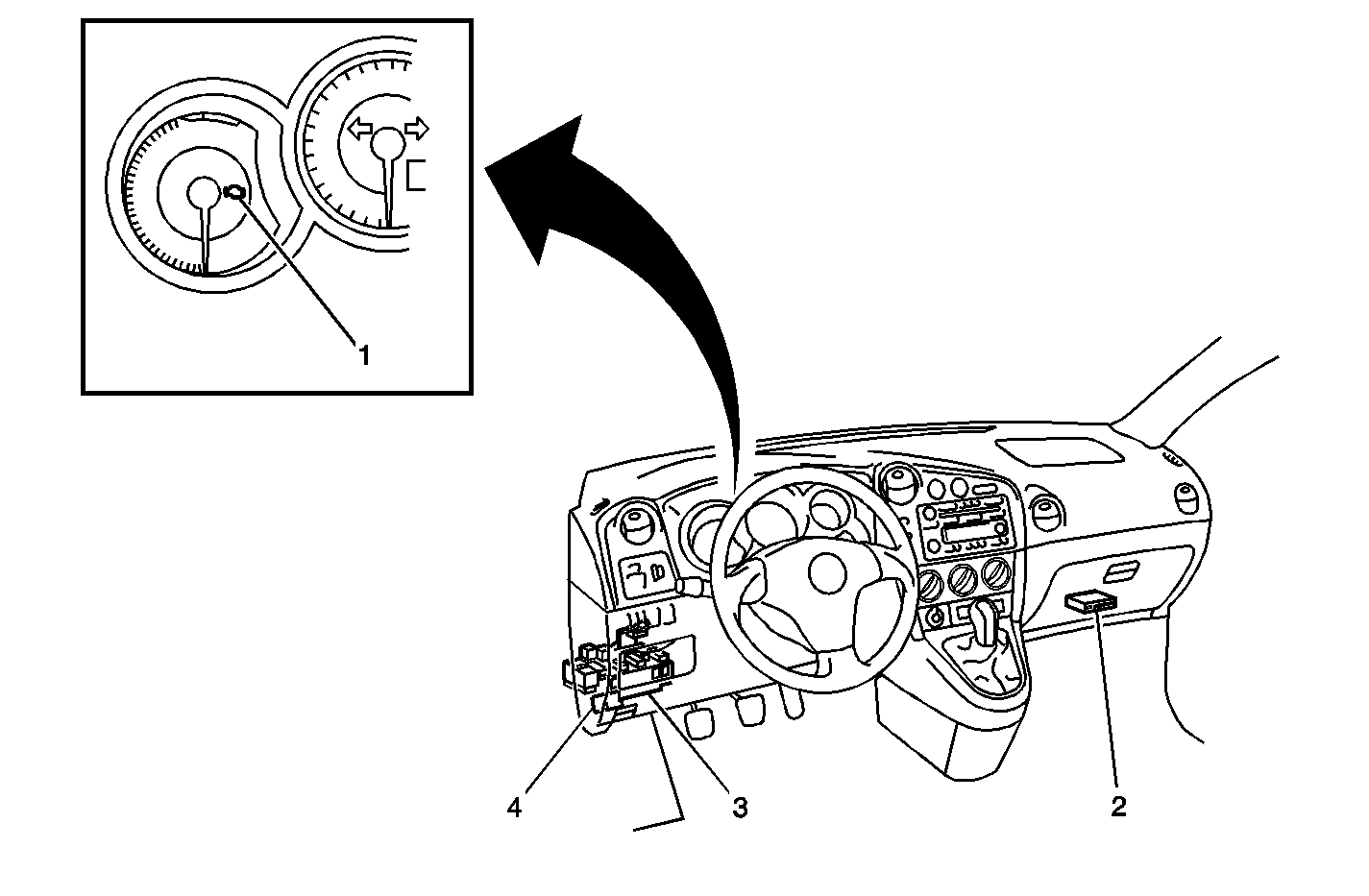 1

4

3

2