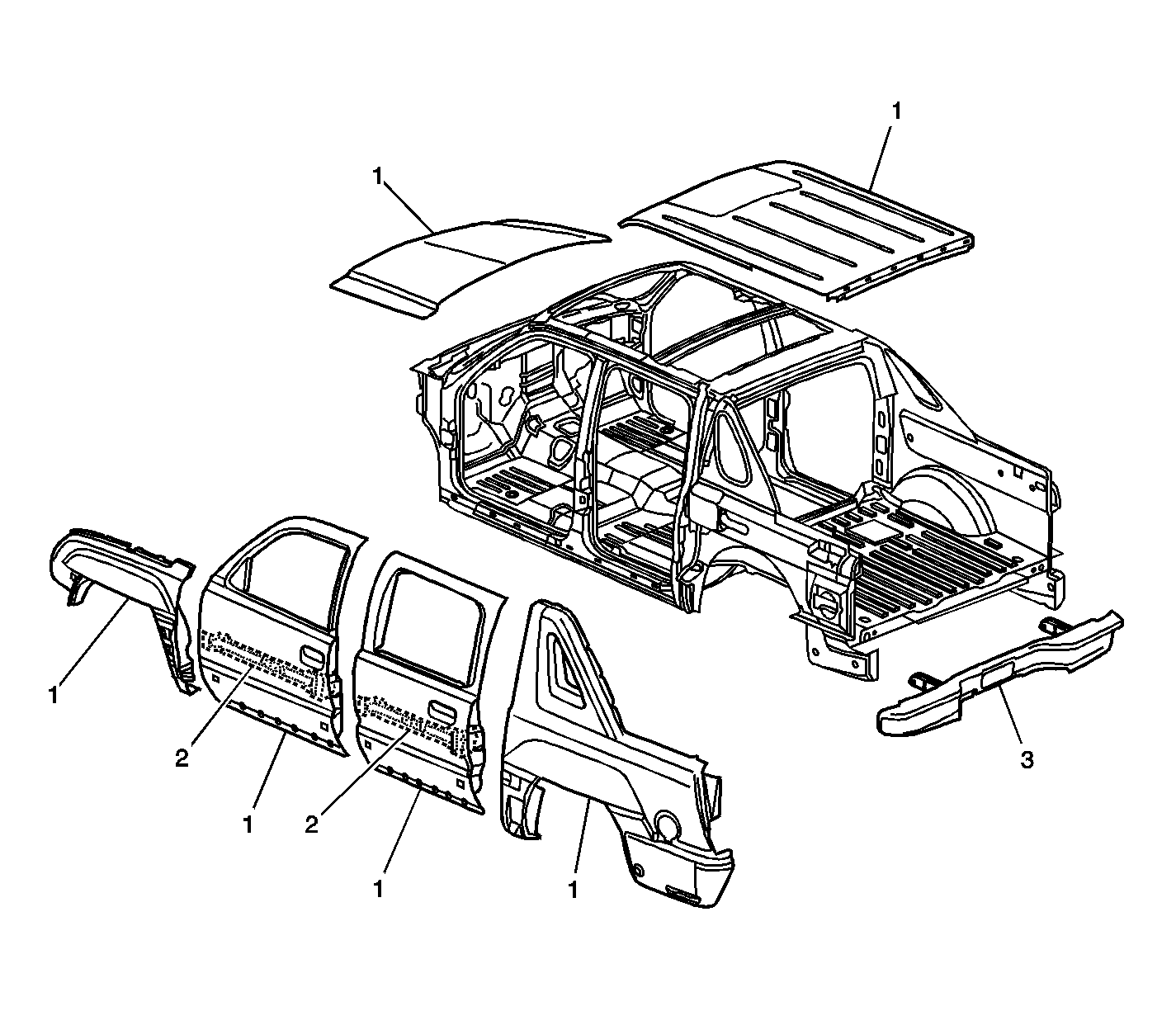 1
1
1
2
1
2
1
1
3