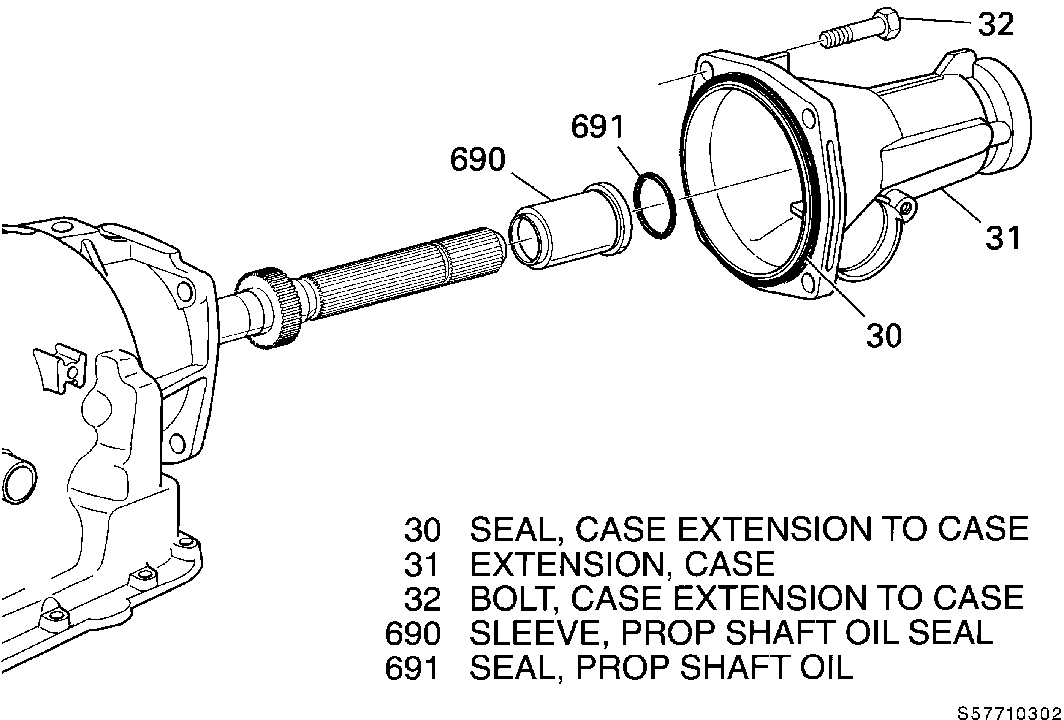 32

691

690

31

30

30 SEAL, CASE EXTENSION TO CASE
31 EXTENSION, CASE
32 BOLT, CASE EXTENSION TO CASE
690 SLEEVE, PROP SHAFT OIL SEAL
691 SEAL, PROP SHAFT OIL

S57710302