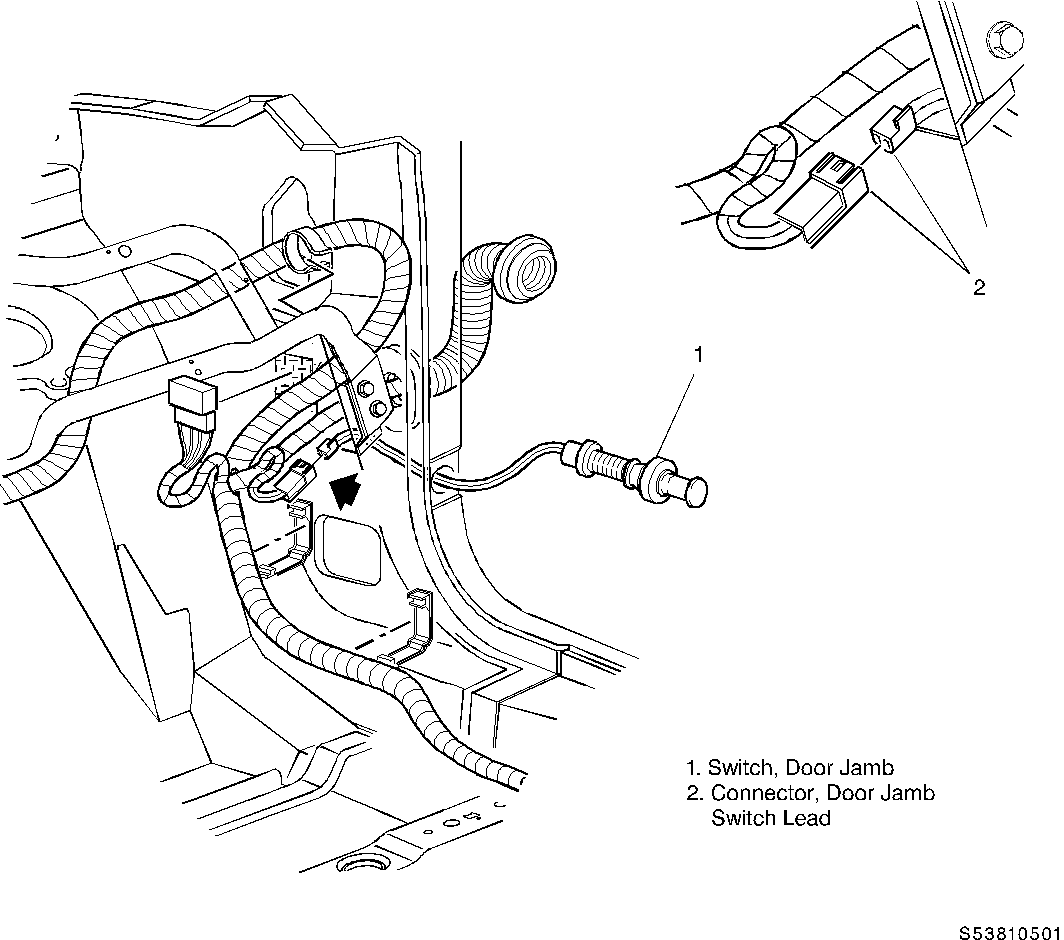 2

1

1. Switch, Door Jamb
2. Connector, Door Jamb Switch Lead

S53810501