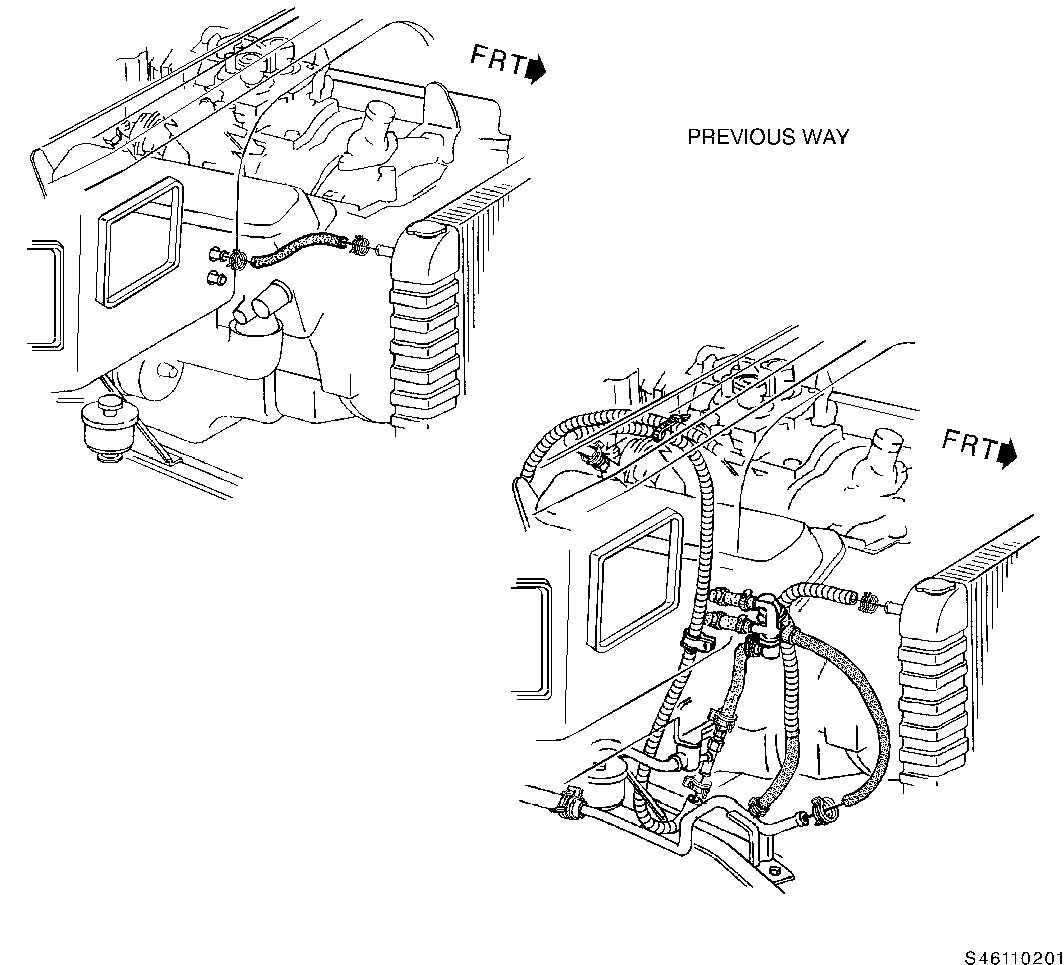 FRT

PREVIOUS WAY

FRT

S46110201