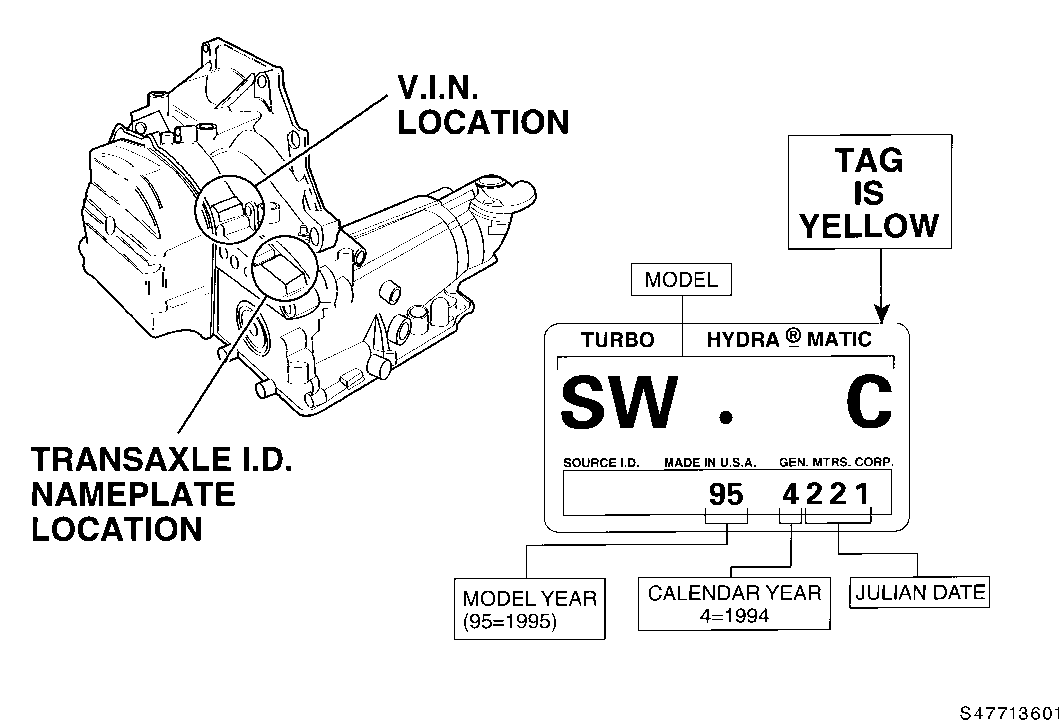 V.I.N.
LOCATION

TRANSAXLE I.D.
NAMEPLATE
LOCATION

TAG
IS
YELLOW

MODEL

TURBO HYDRA ® MATIC

SW . C

SOURCE I.D. MADE IN U.S.A. GEN. MTRS. CORP.

95 4 2 2 1

MODEL YEAR
(95=1995)

CALENDAR YEAR
4=1994

JULIAN DATE

S47713601