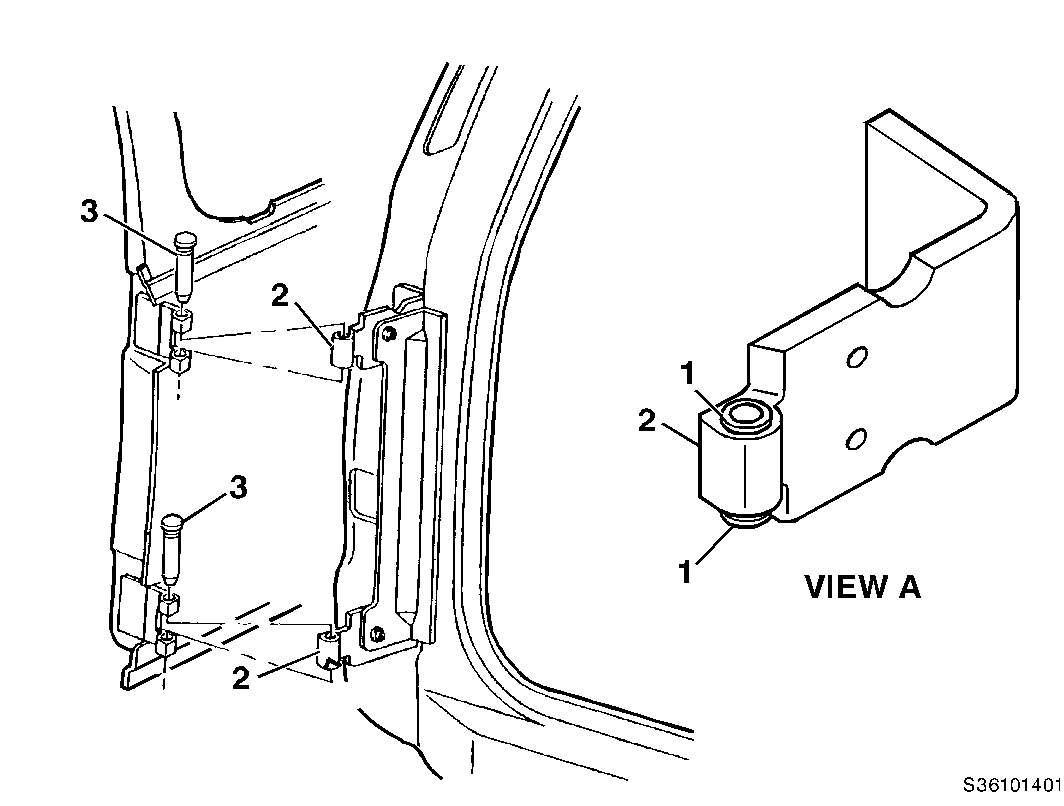 3
2
3
2
1
2
1
VIEW A
S36101401