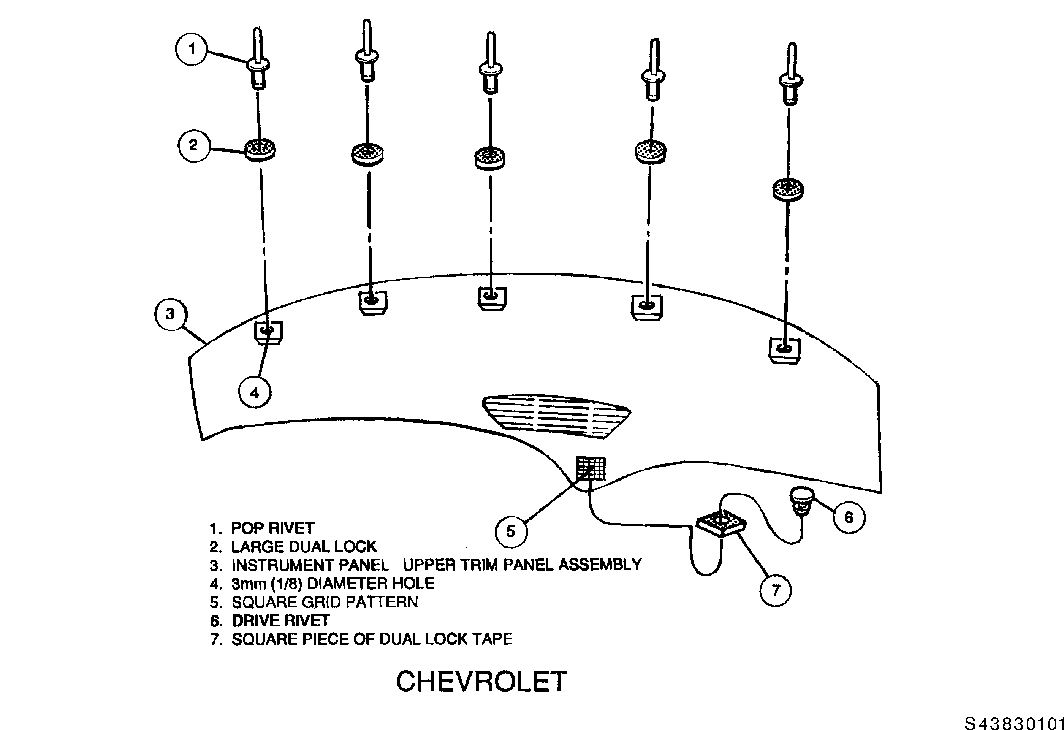 1
2
3
4
5
6
7

1. POP RIVET
2. LARGE DUAL LOCK
3. INSTRUMENT PANEL UPPER TRIM PANEL ASSEMBLY
4. 3mm (1/8) DIAMETER HOLE
5. SQUARE GRID PATTERN
6. DRIVE RIVET
7. SQUARE PIECE OF DUAL LOCK TAPE

CHEVROLET

S43830101