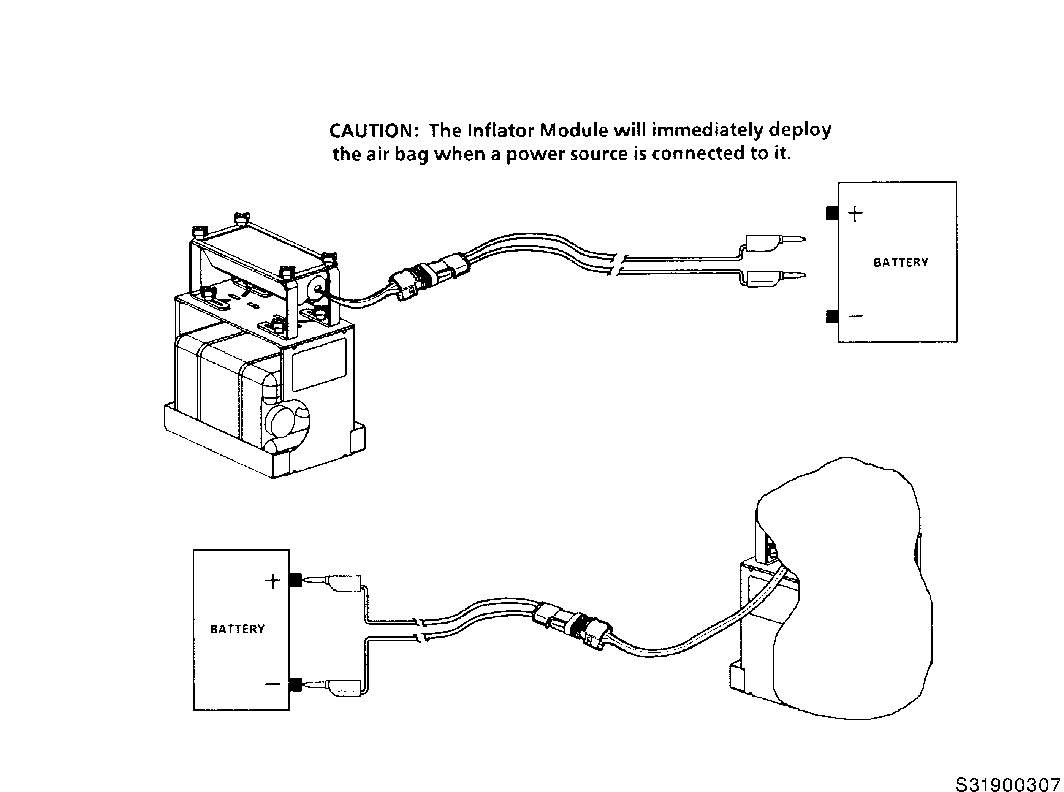 CAUTION: The Inflator Module will immediately deploy the air bag when a power source is connected to it.

+
BATTERY
—

+
BATTERY
—

S31900307