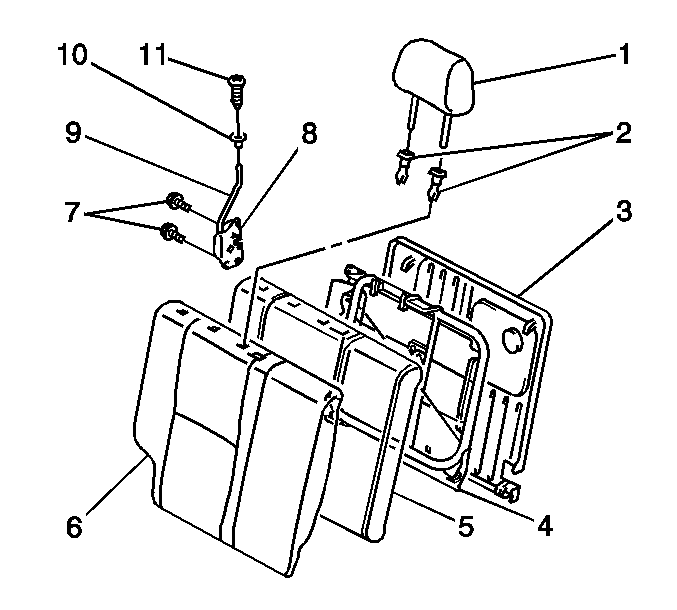 10
11
1
9
8
2
7
3
6
5
4