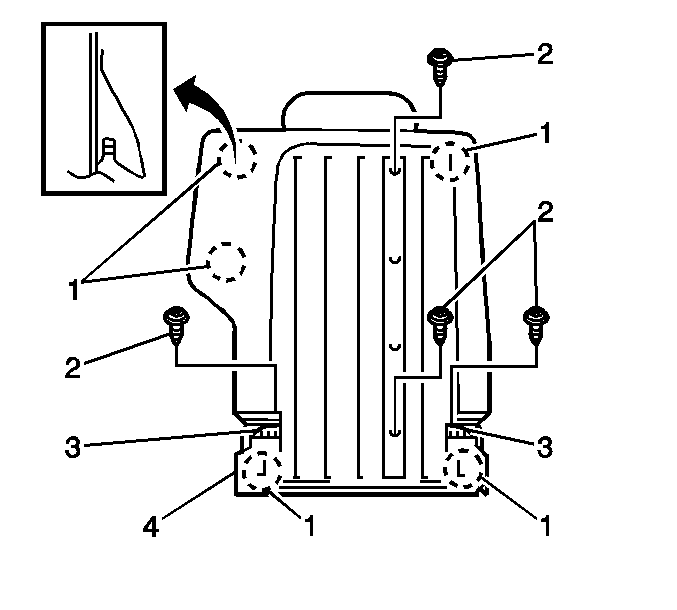 2
1
2
1
2
3
3
4
1
1