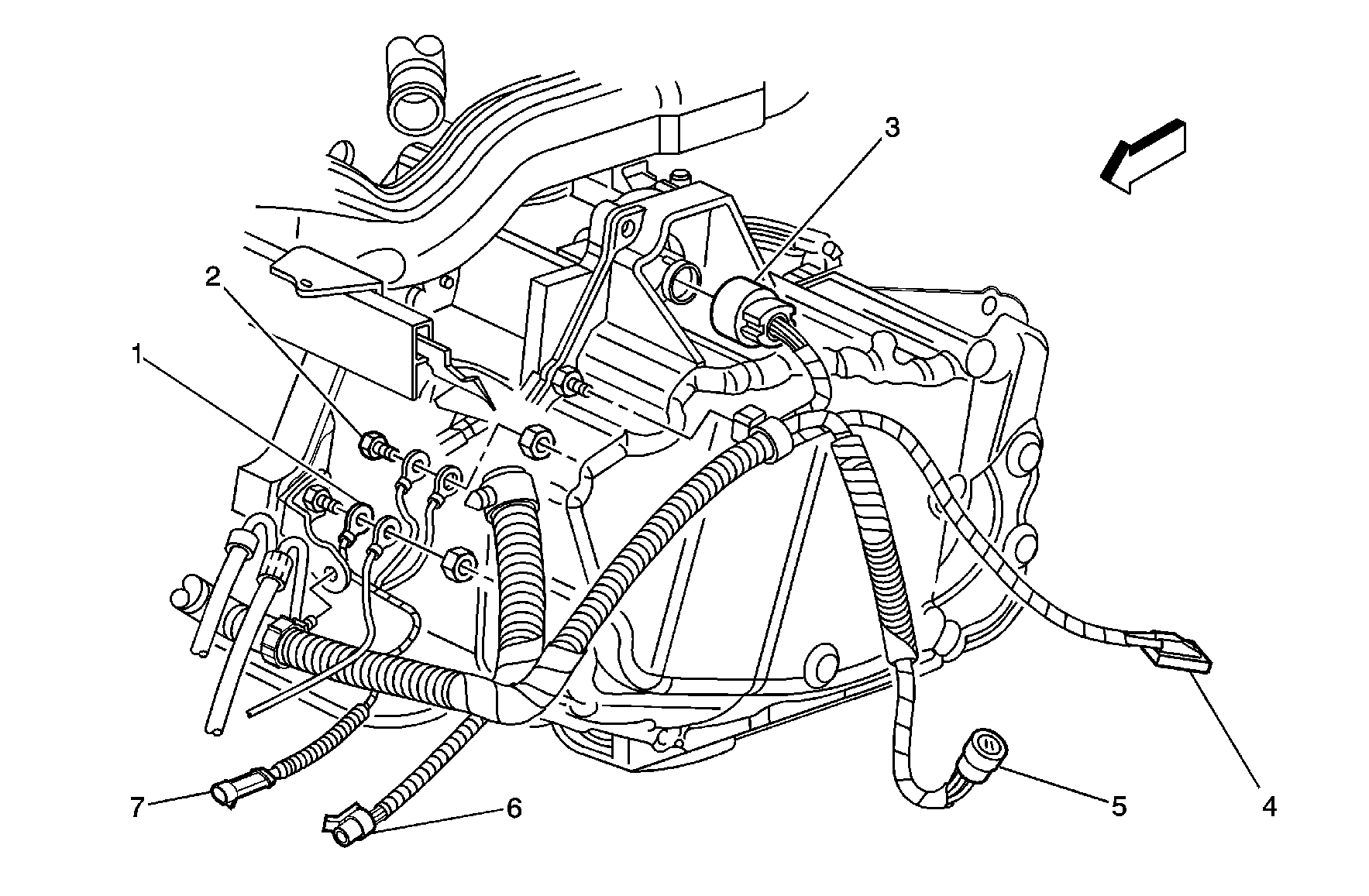 3
2
1
7
6
5
4