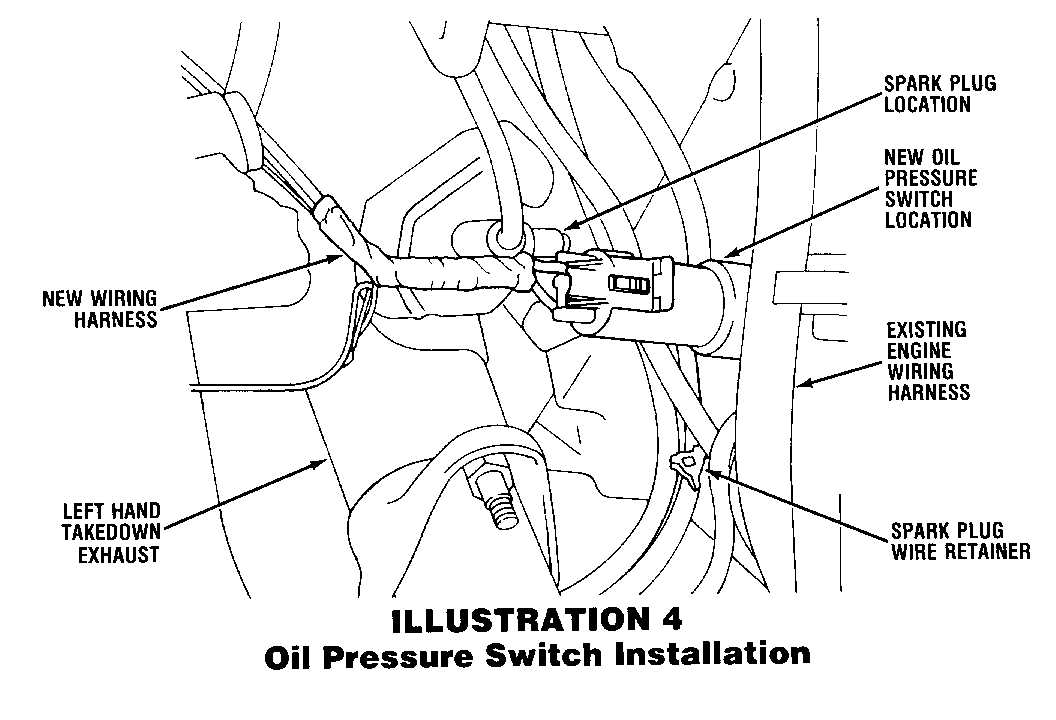 SPARK PLUG LOCATION

NEW OIL PRESSURE SWITCH LOCATION

NEW WIRING HARNESS

EXISTING ENGINE WIRING HARNESS

LEFT HAND TAKEDOWN EXHAUST

SPARK PLUG WIRE RETAINER

ILLUSTRATION 4
Oil Pressure Switch Installation