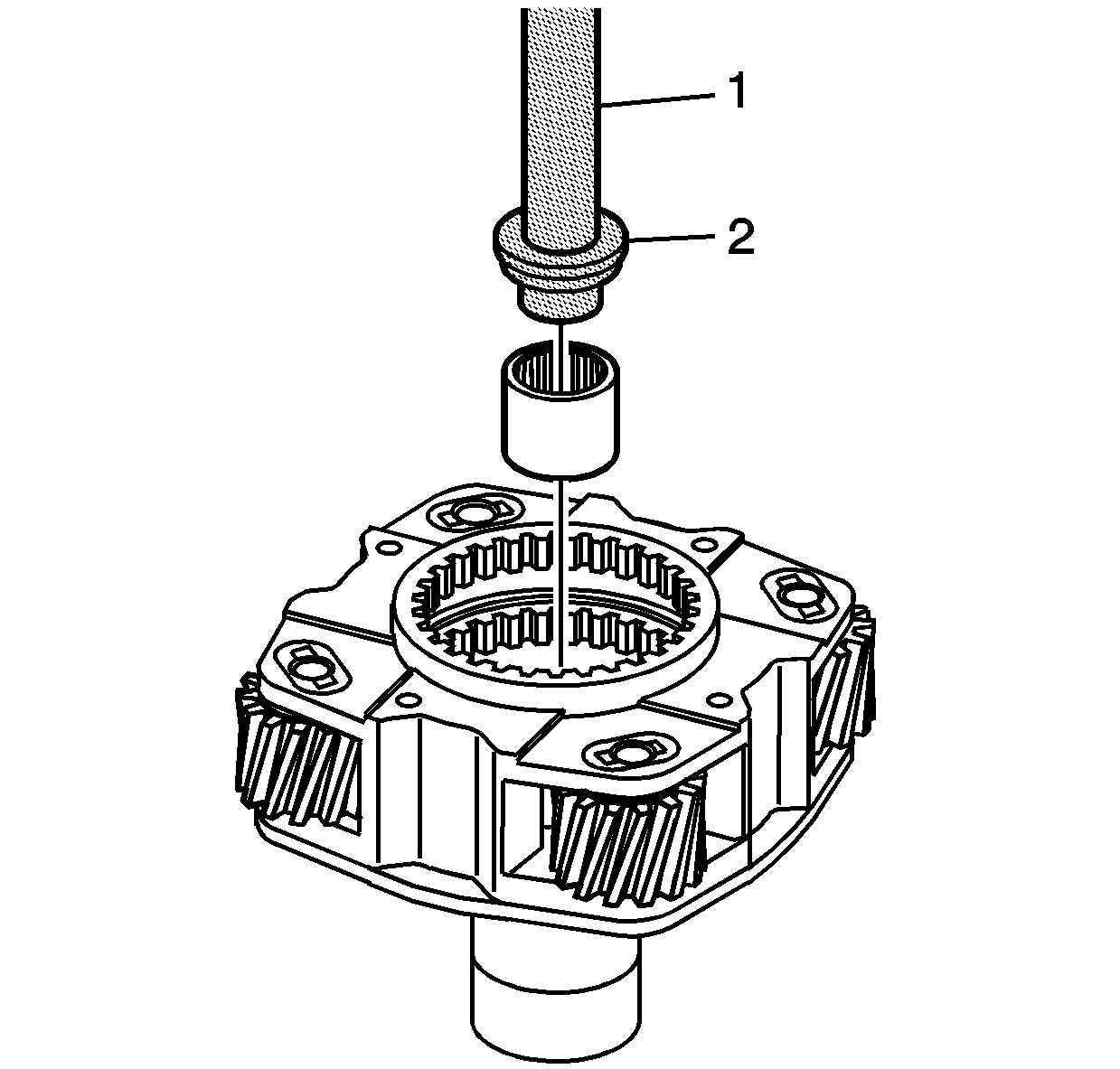 1
2