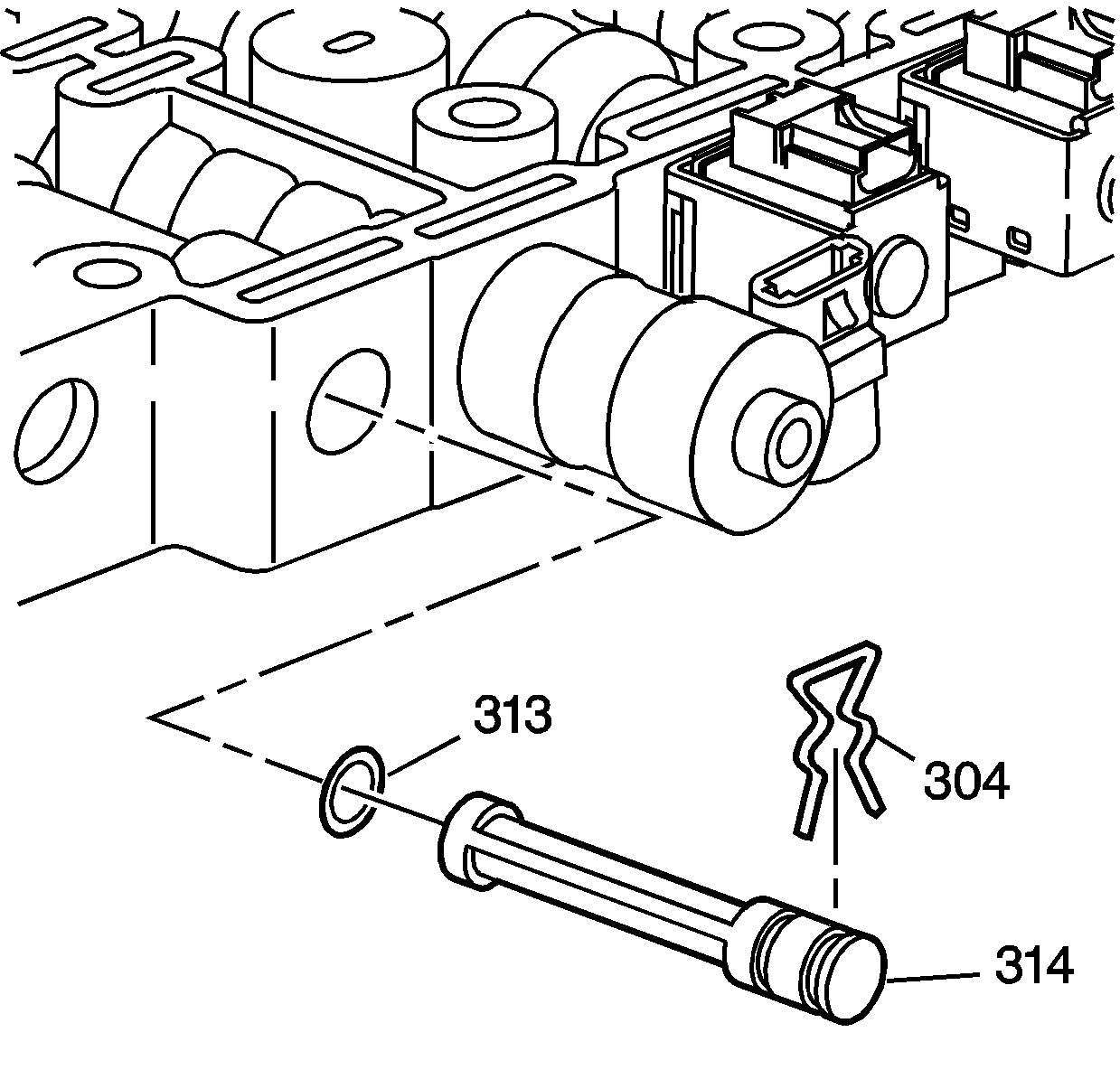 313
304
314