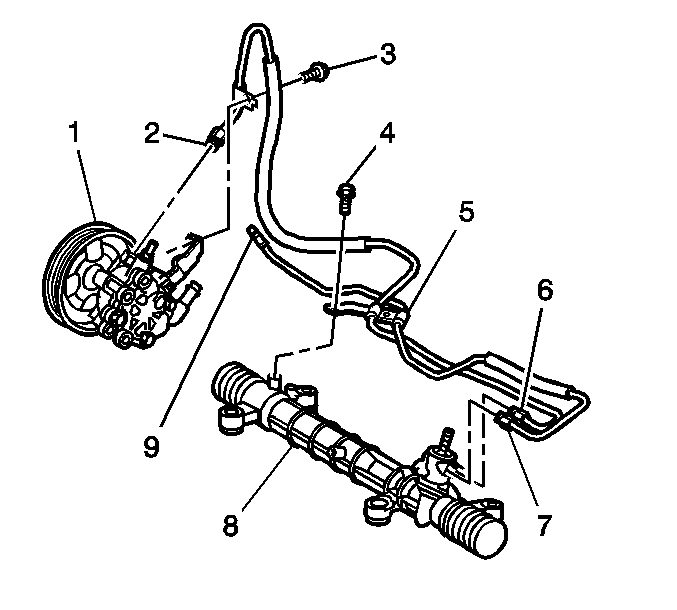 3
1
2
4
5
6
9
8
7