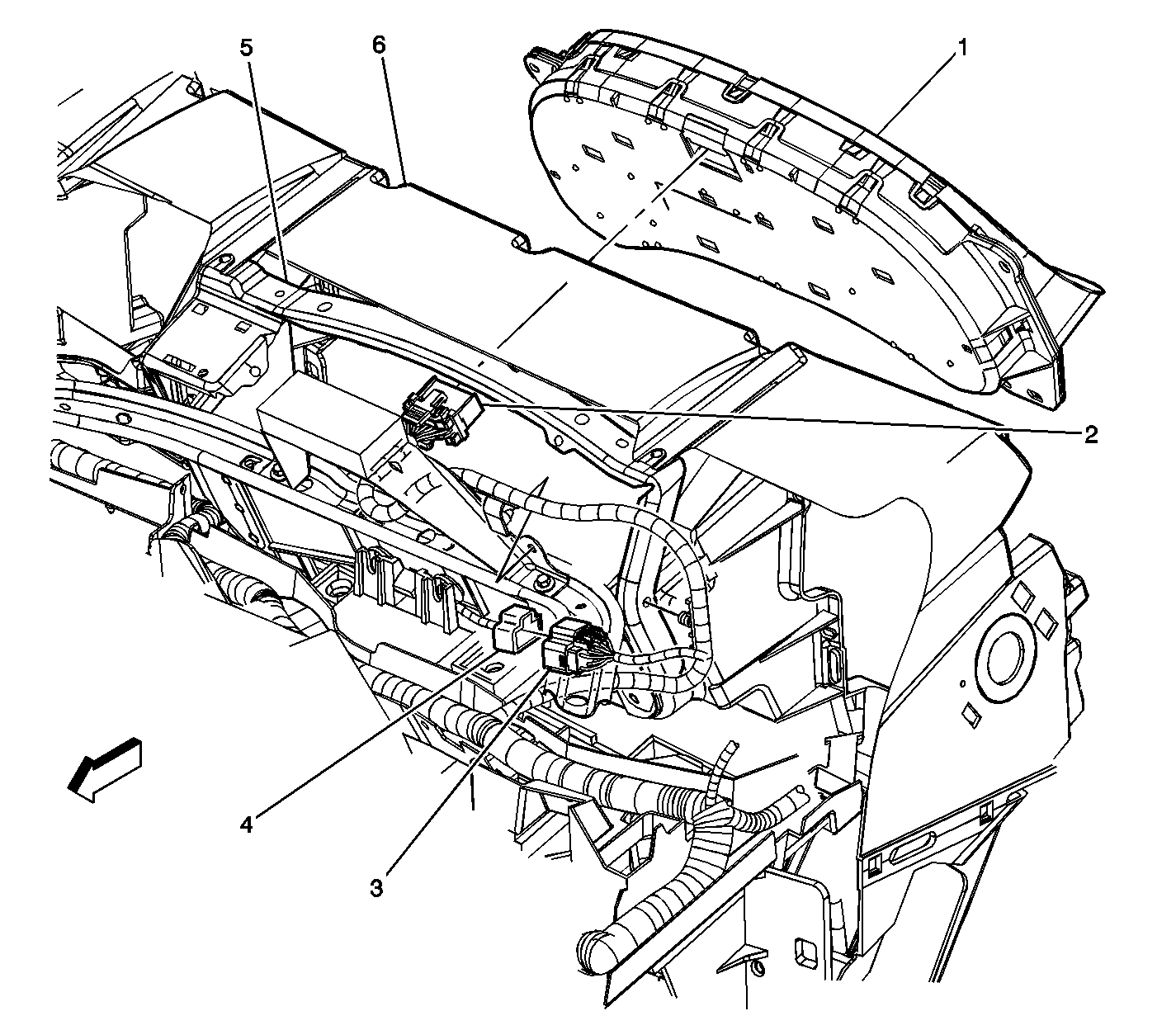 5
6
1
2
4
3