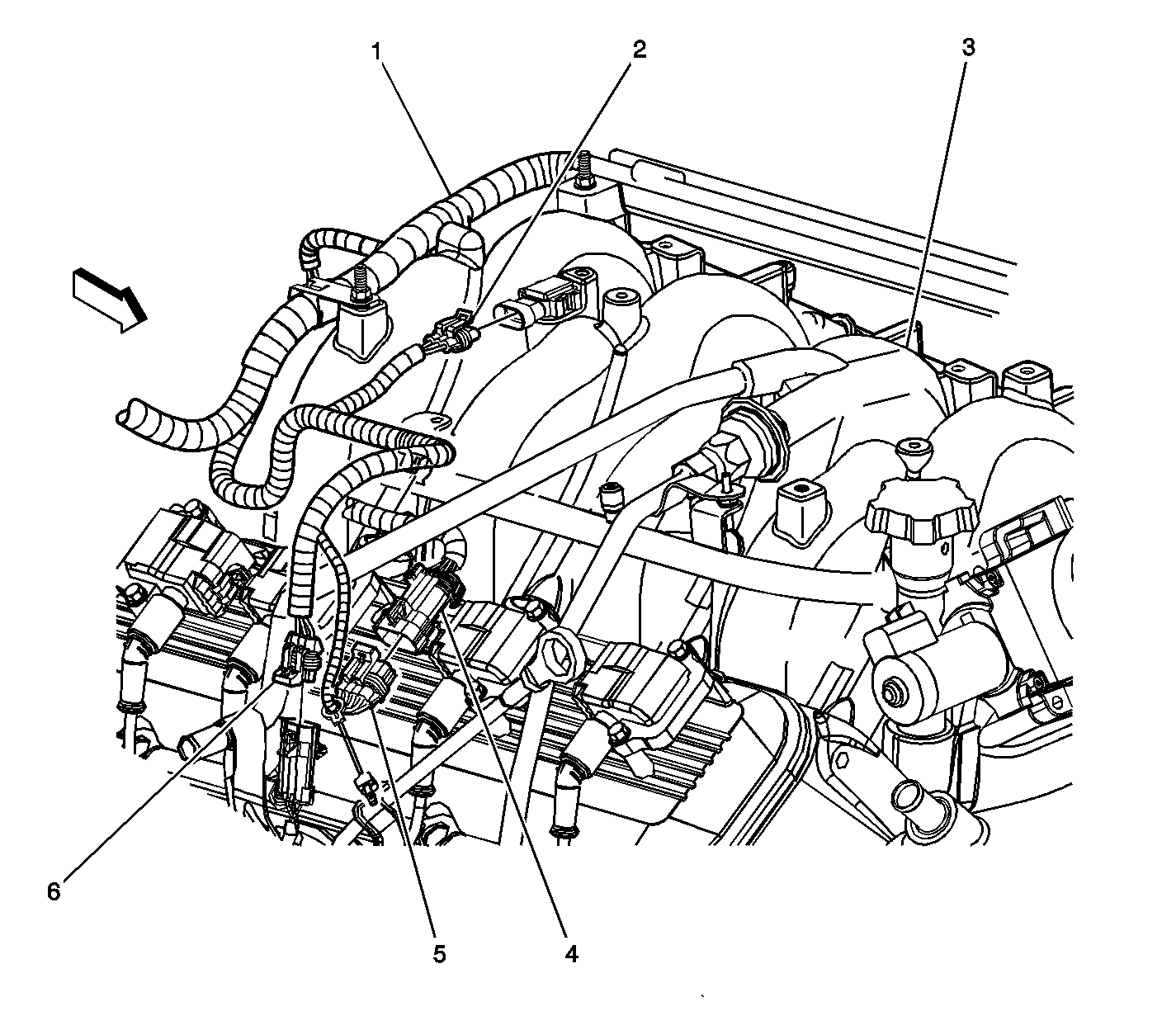 1
2
3
6
5
4