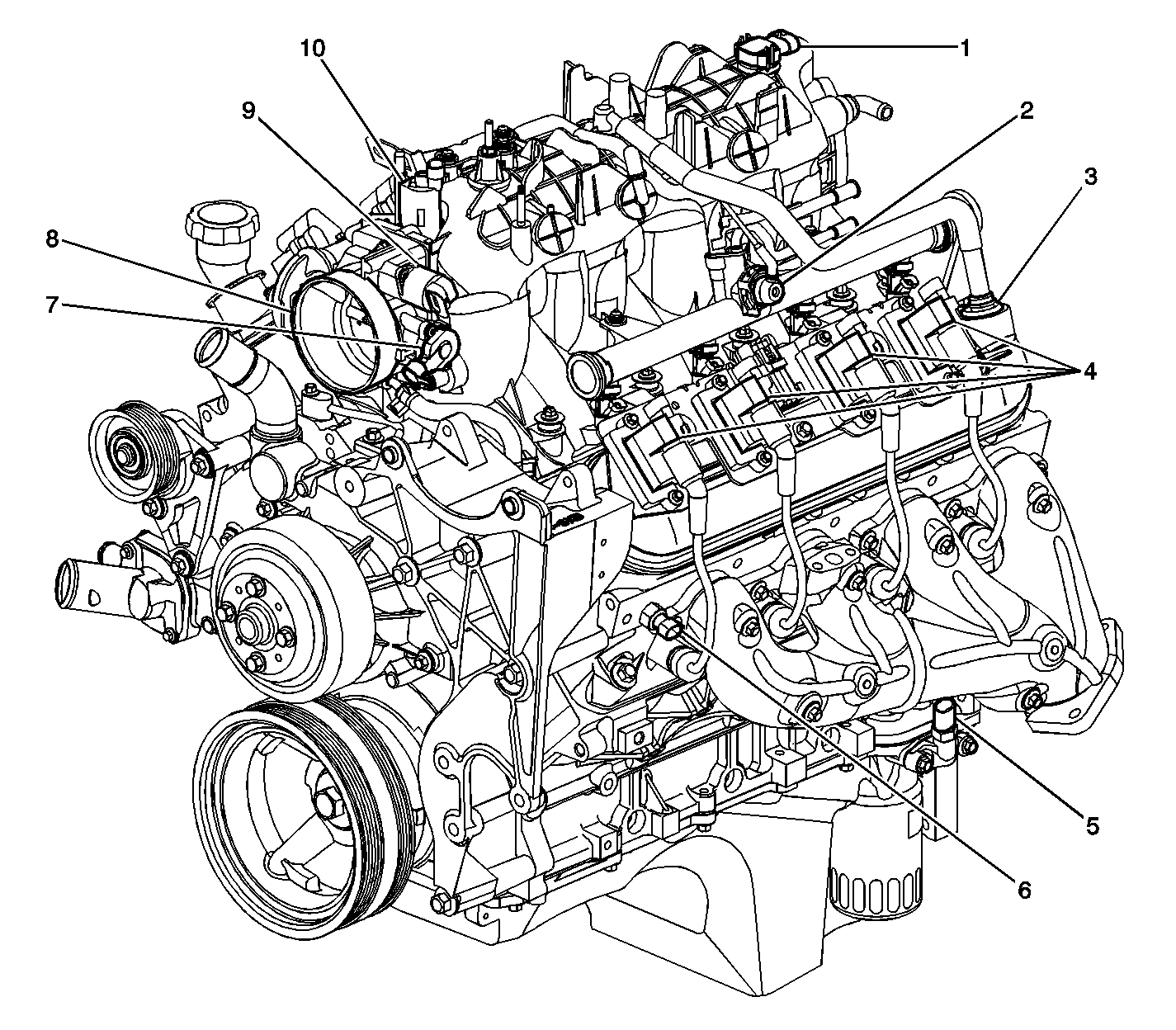 10
1
9
2
3
8
7
4
5
6