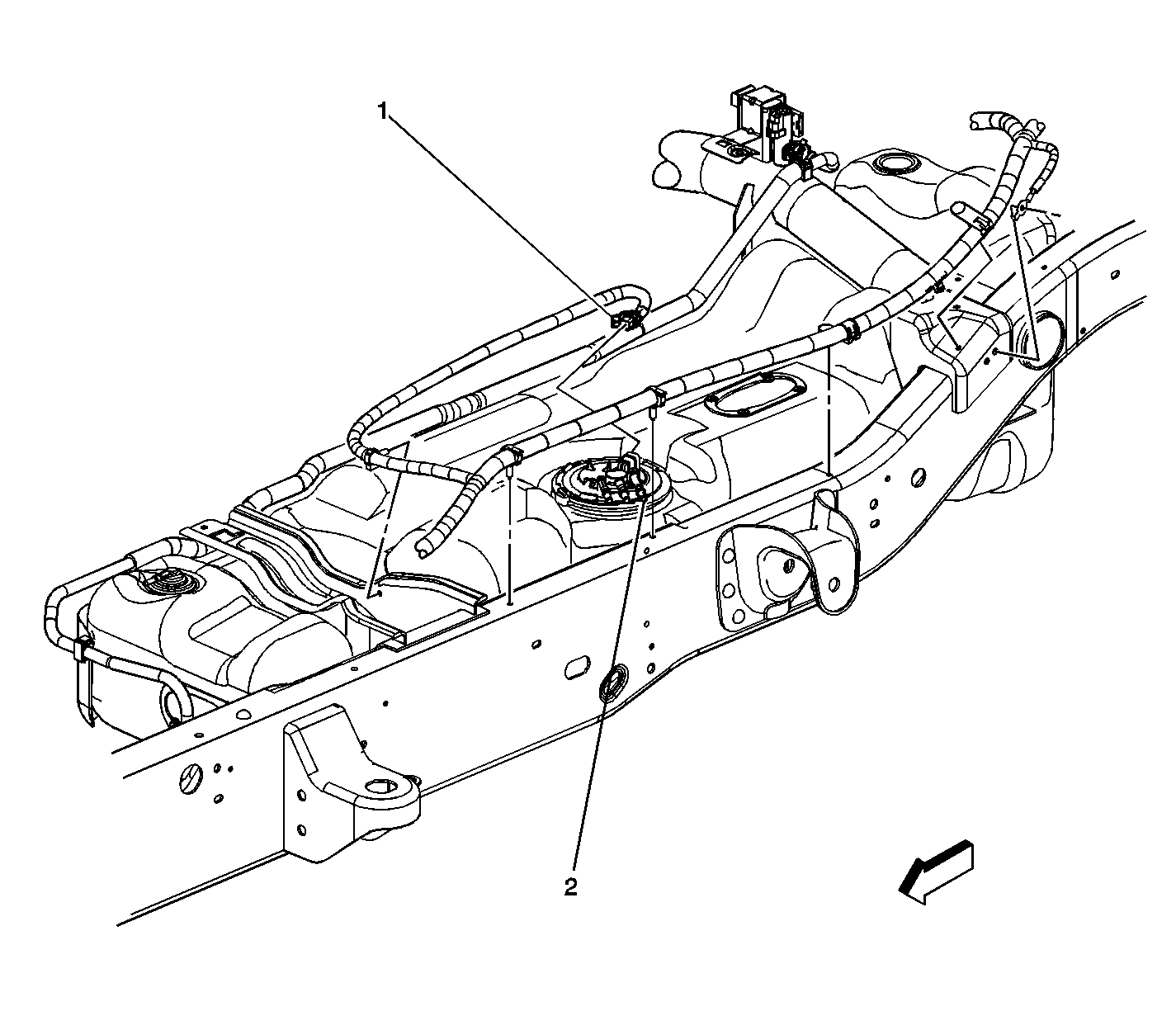 1

2