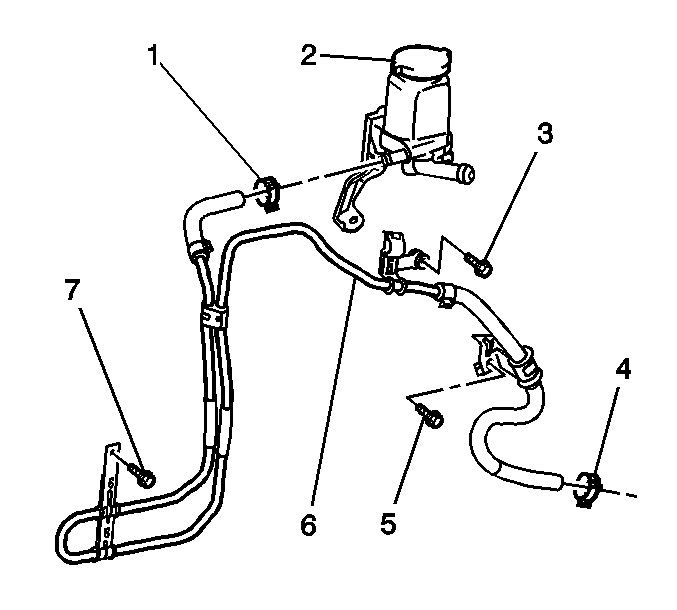 1
2
3
7
4
6
5