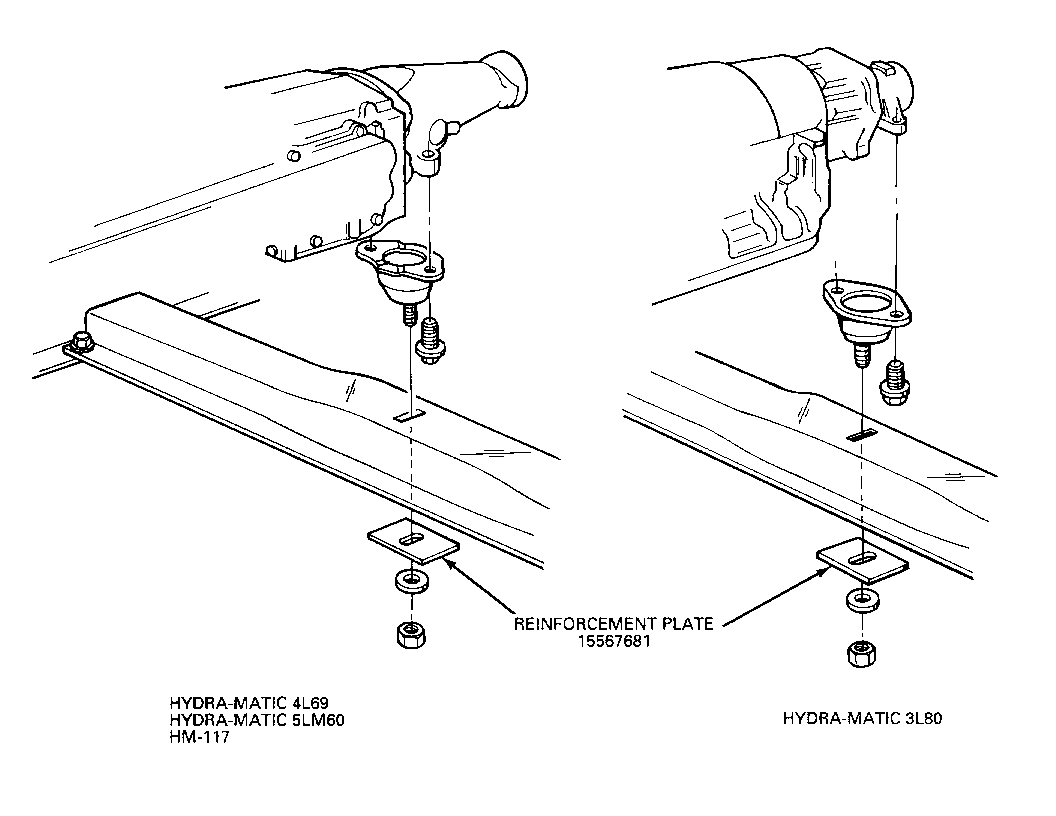 REINFORCEMENT PLATE
15567681

HYDRA-MATIC 4L69
HYDRA-MATIC 5LM60
HM-117

HYDRA-MATIC 3L80