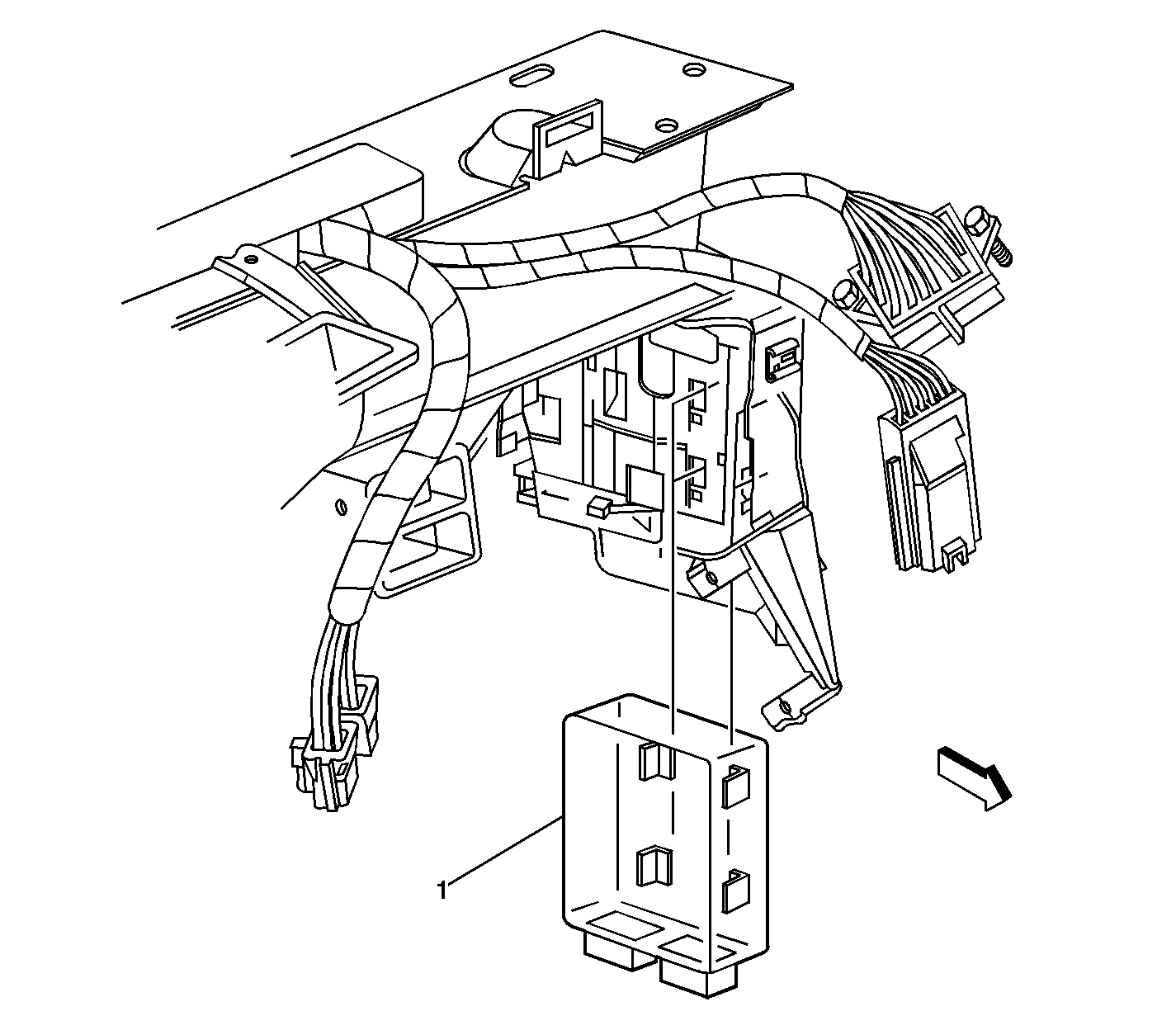 1