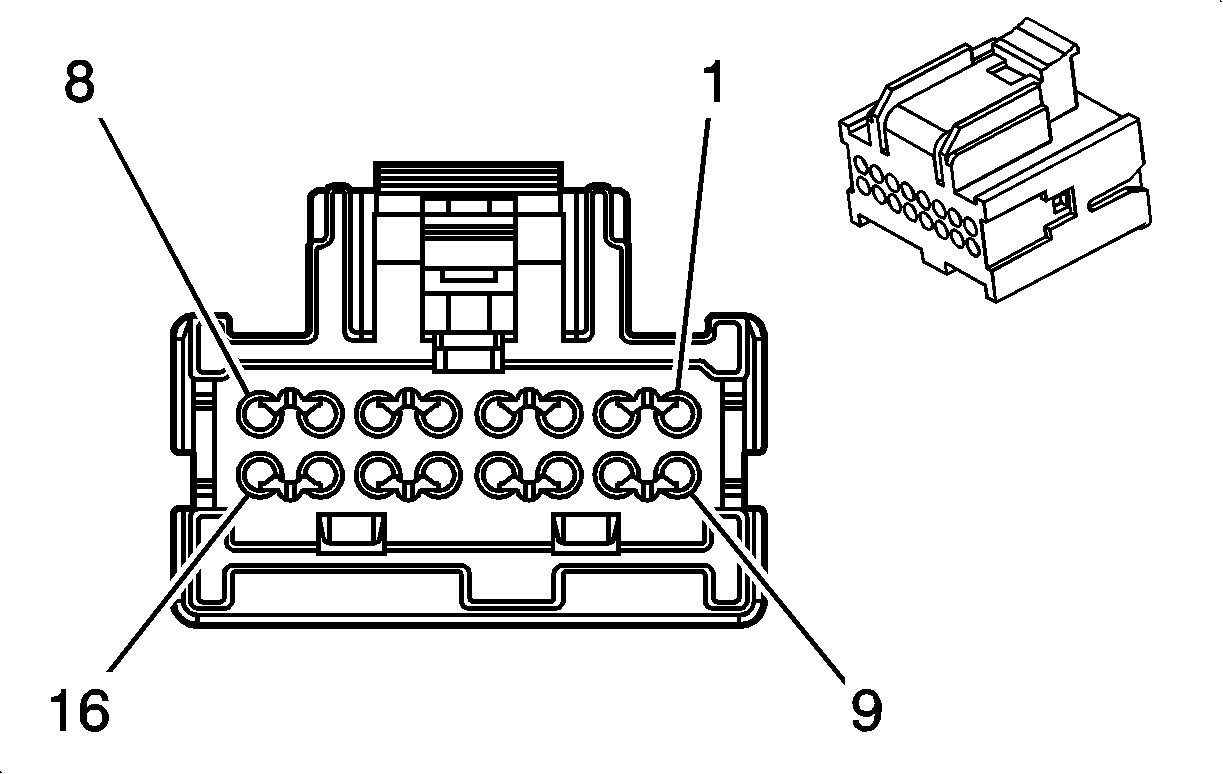 8
1
16
9