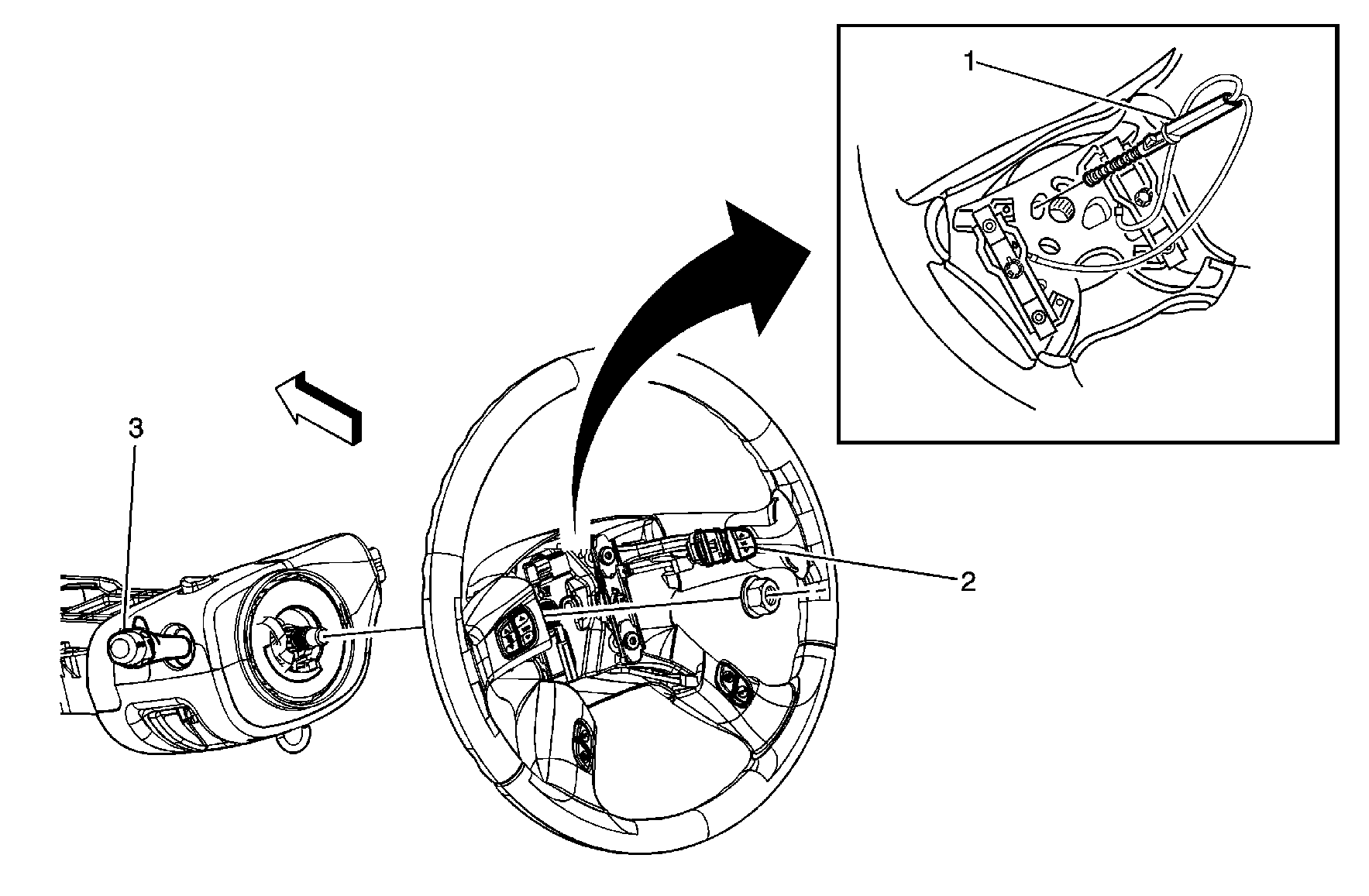 1

3

2