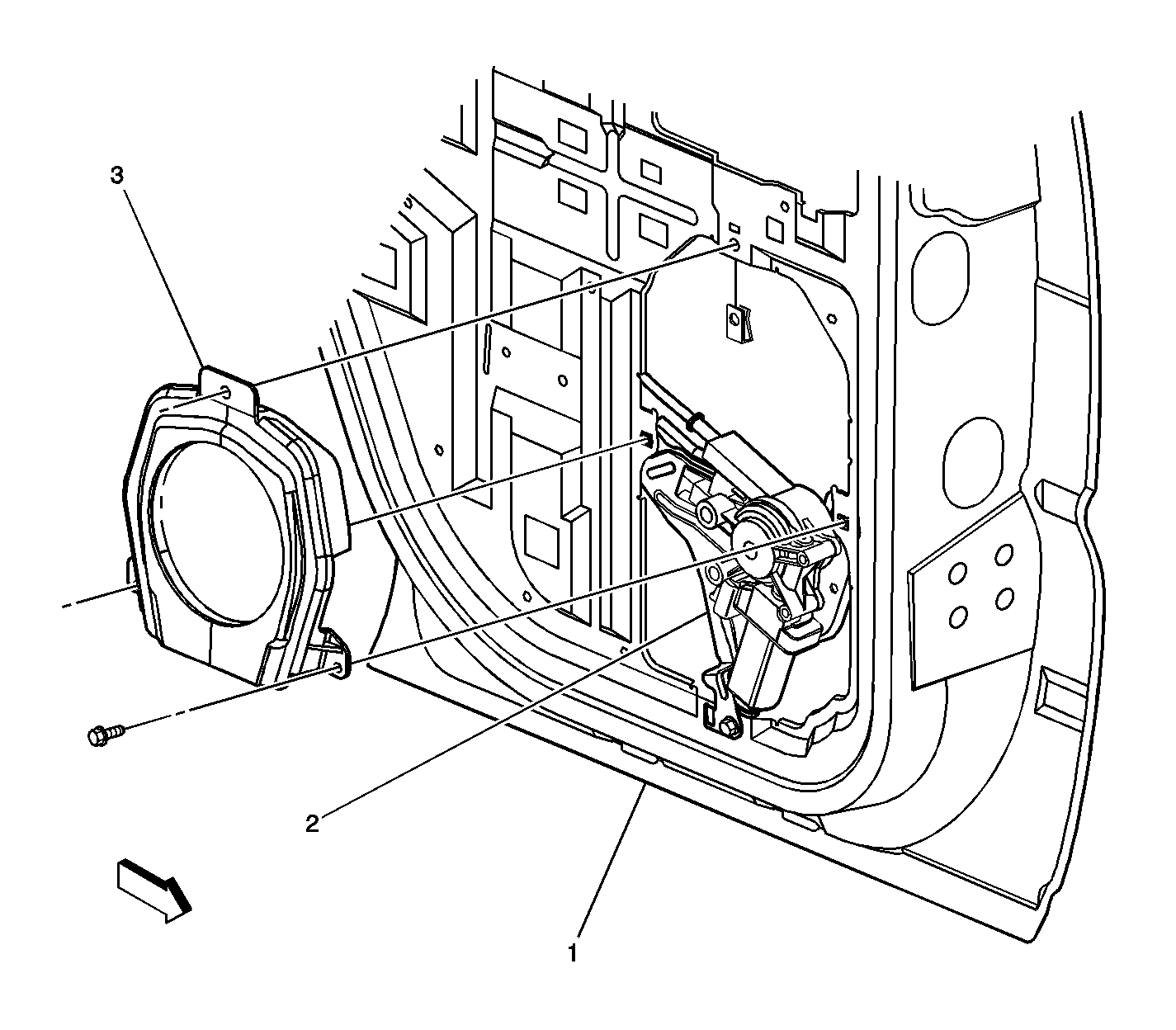 3

2

1