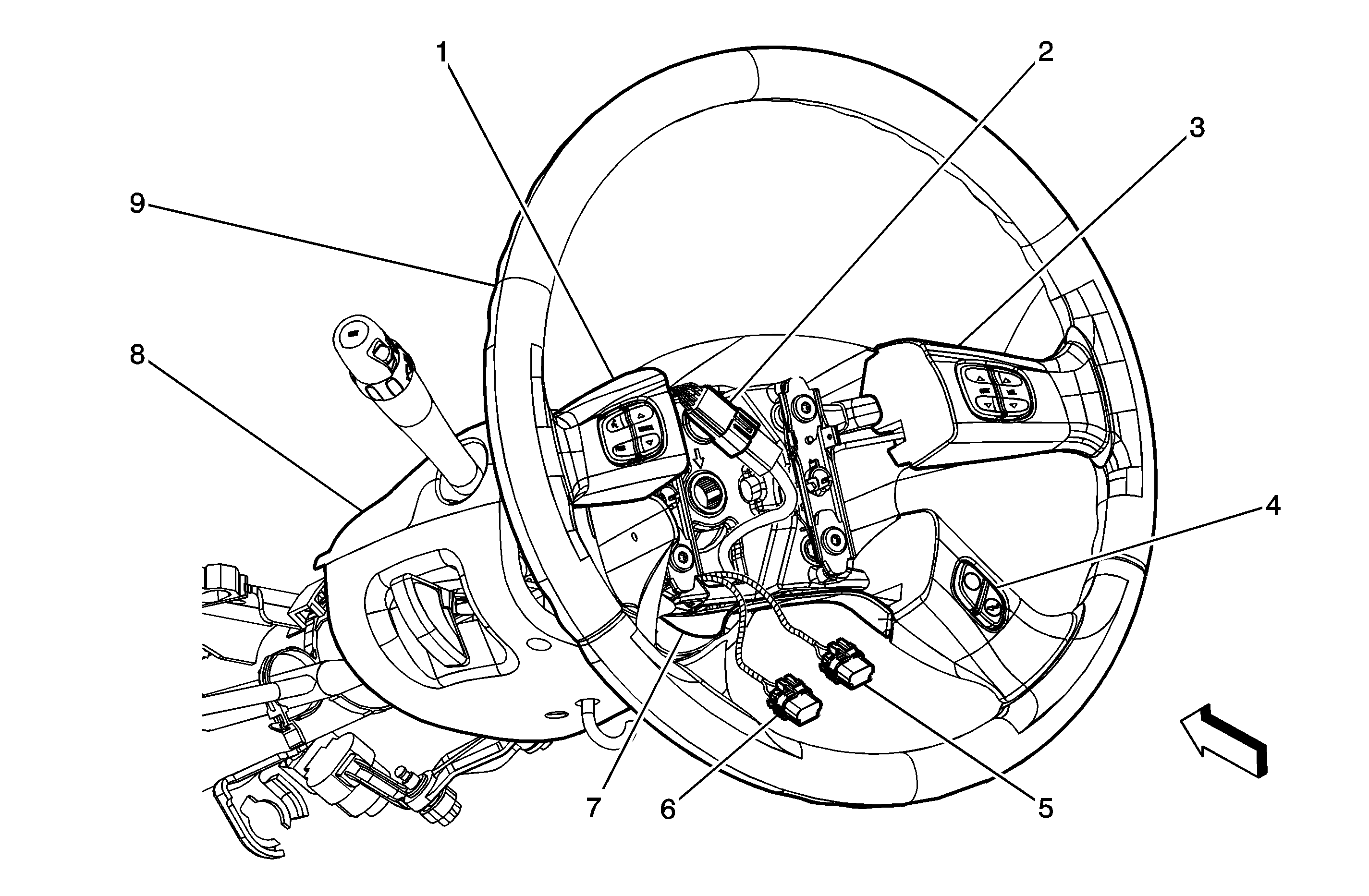 1
2
3
9
8
4
7
6
5