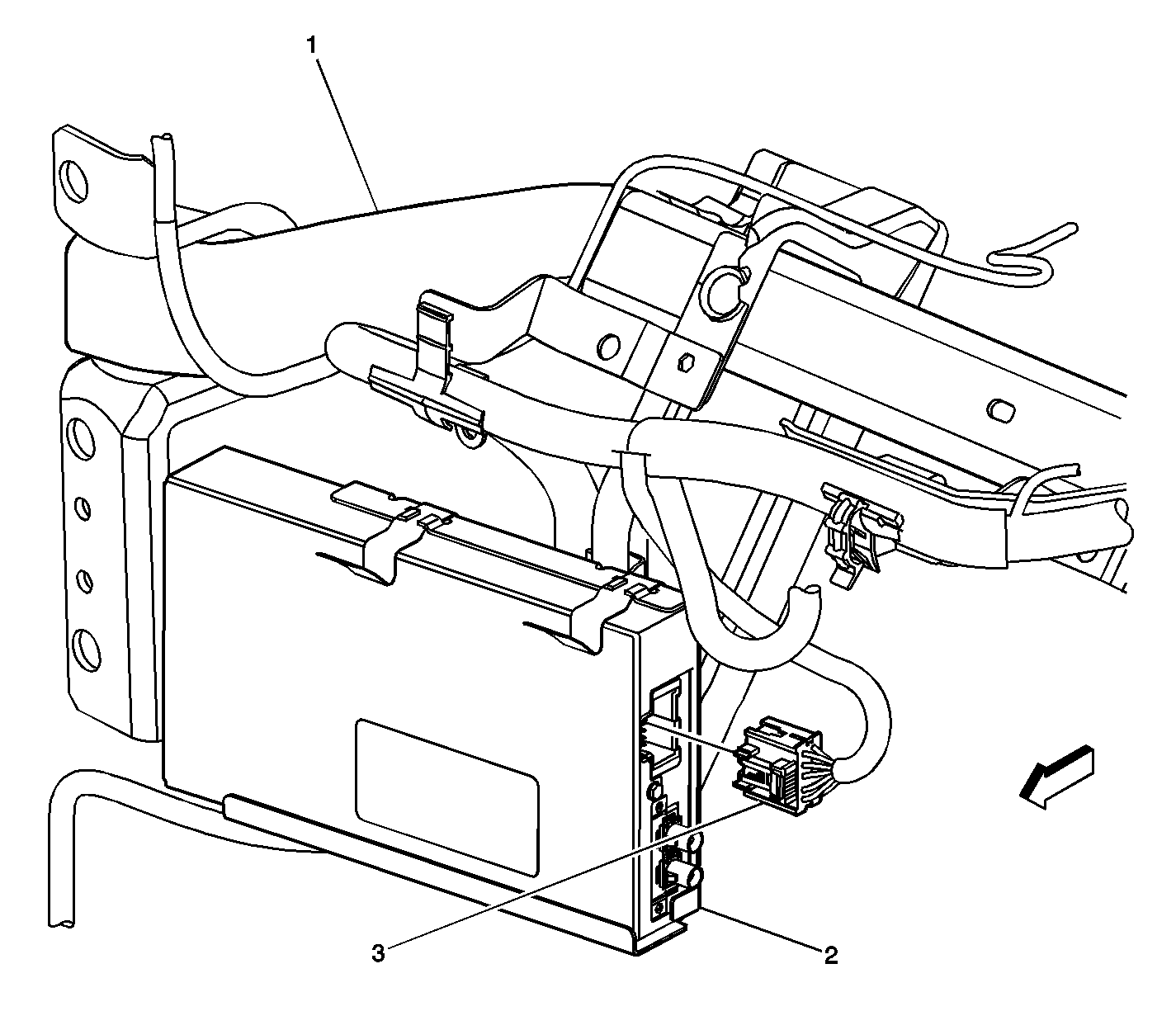 1

3

2