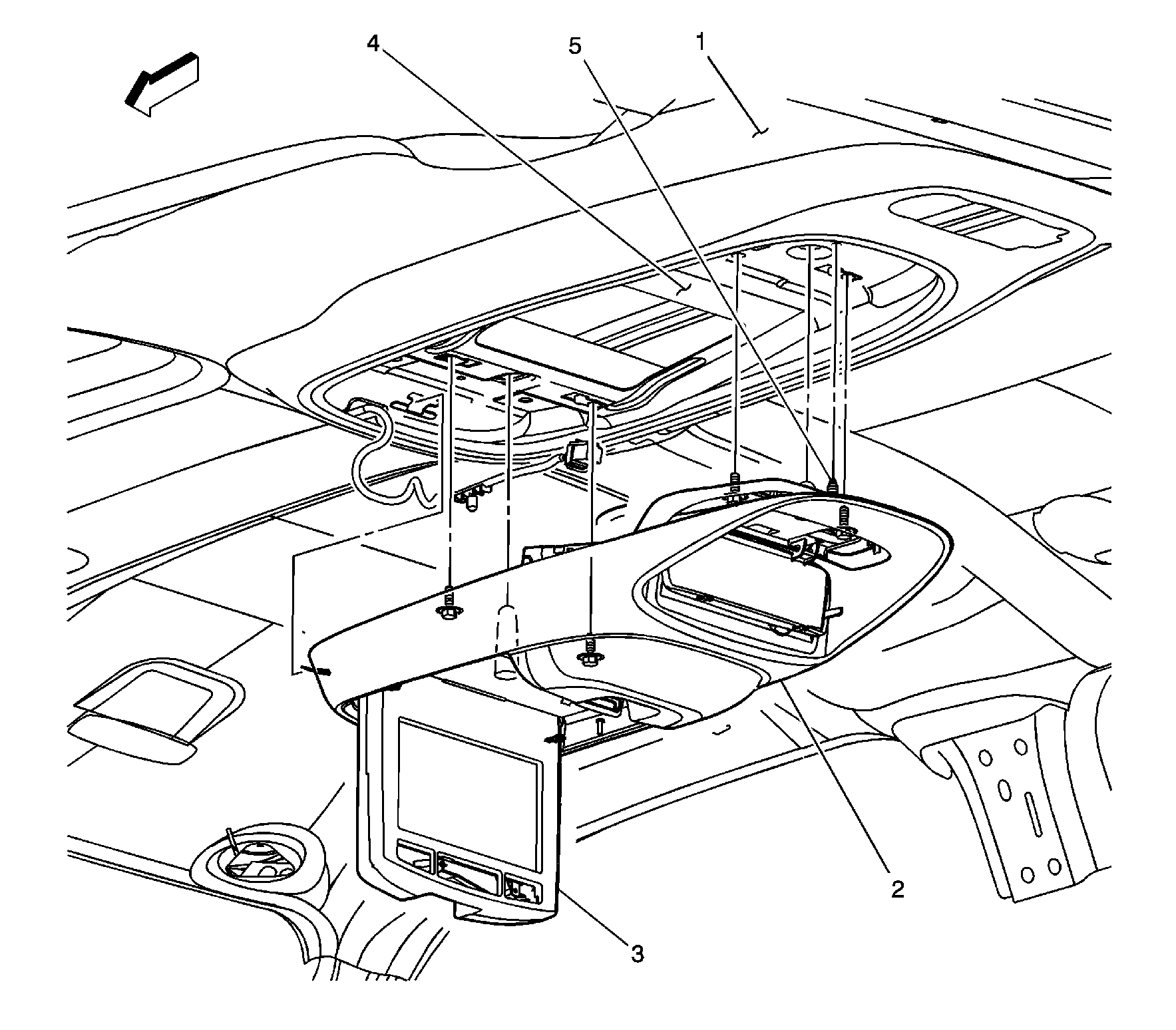 4
5
1
2
3