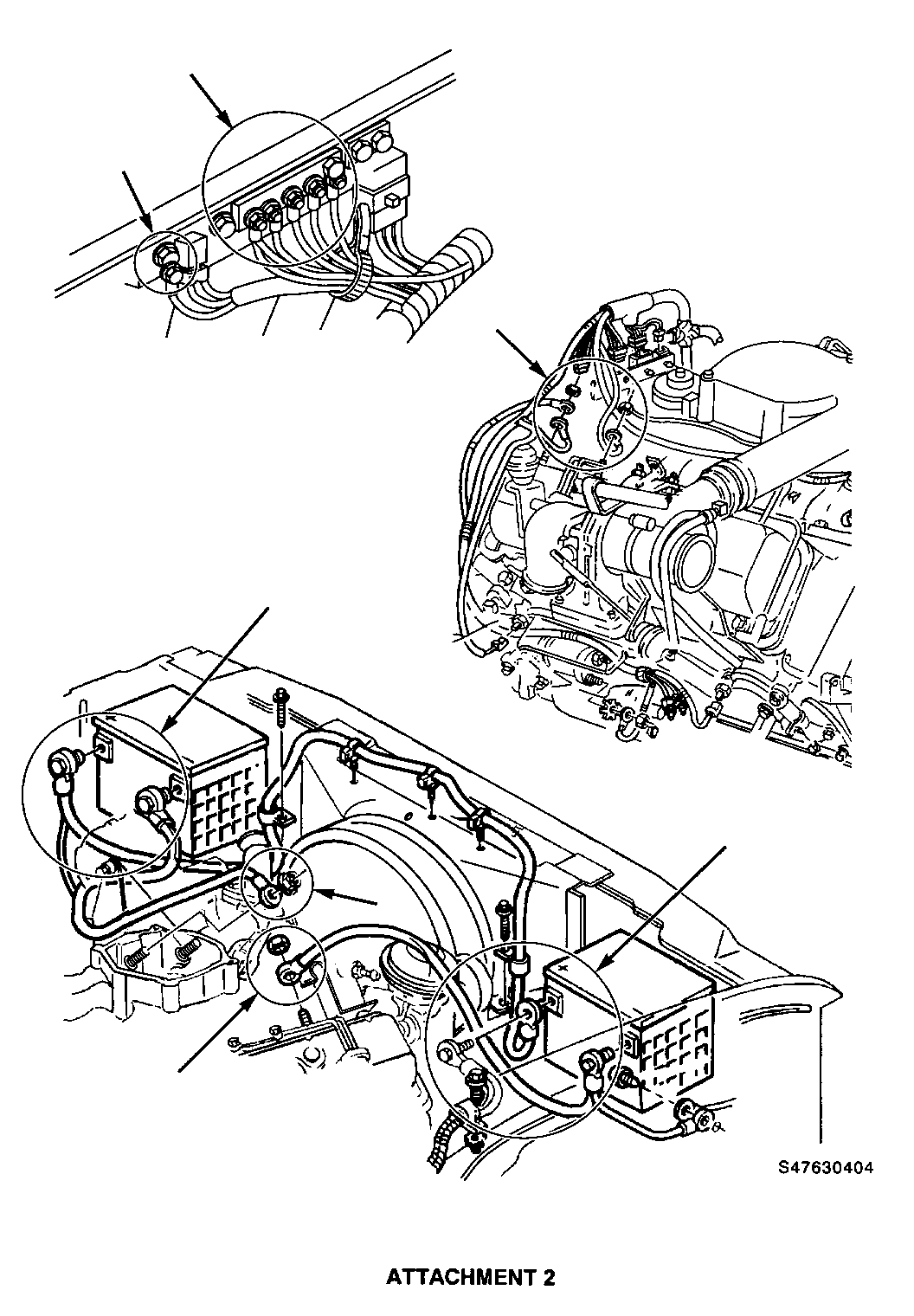 S47630404

ATTACHMENT 2