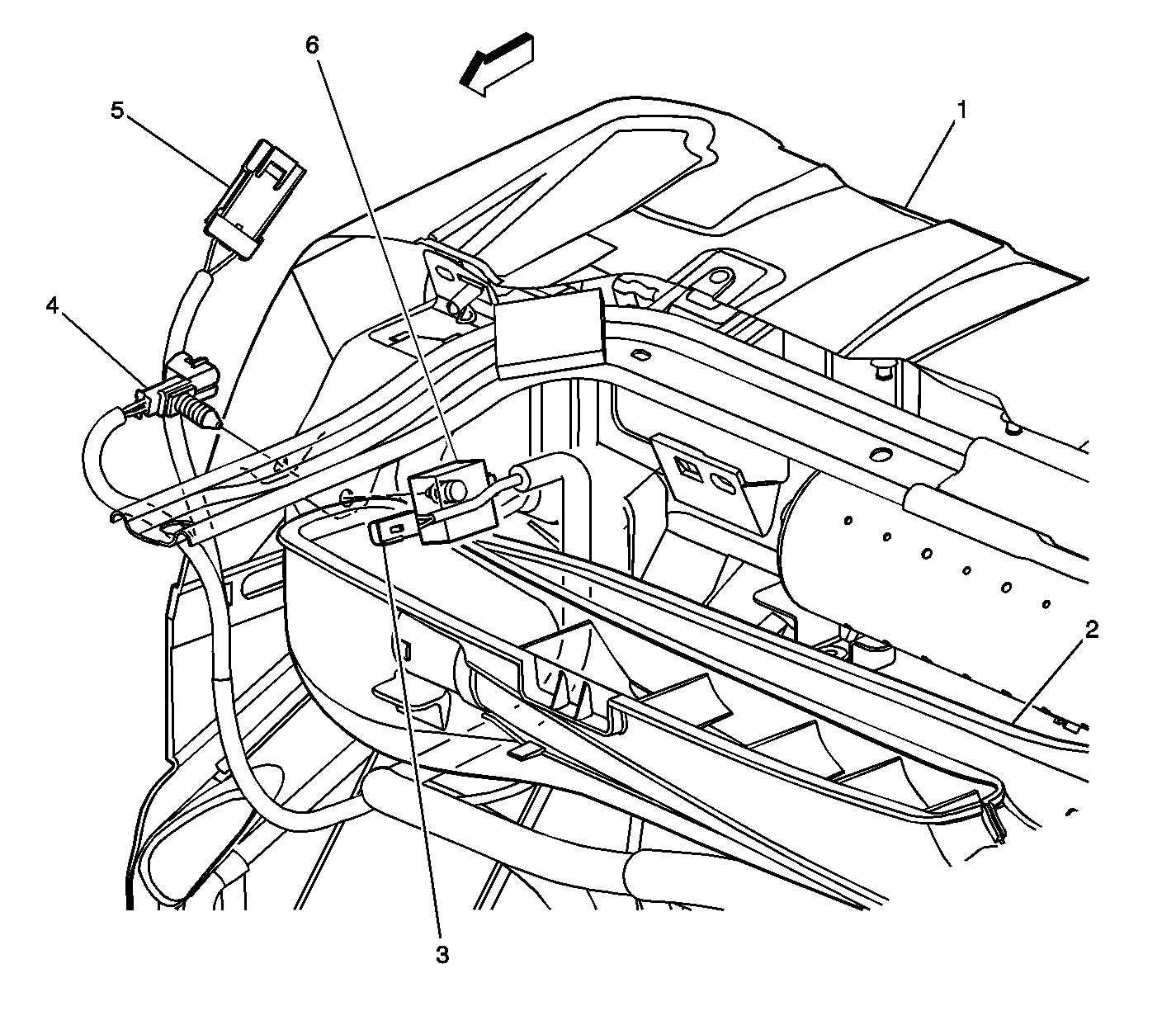 6
5
1
4
2
3