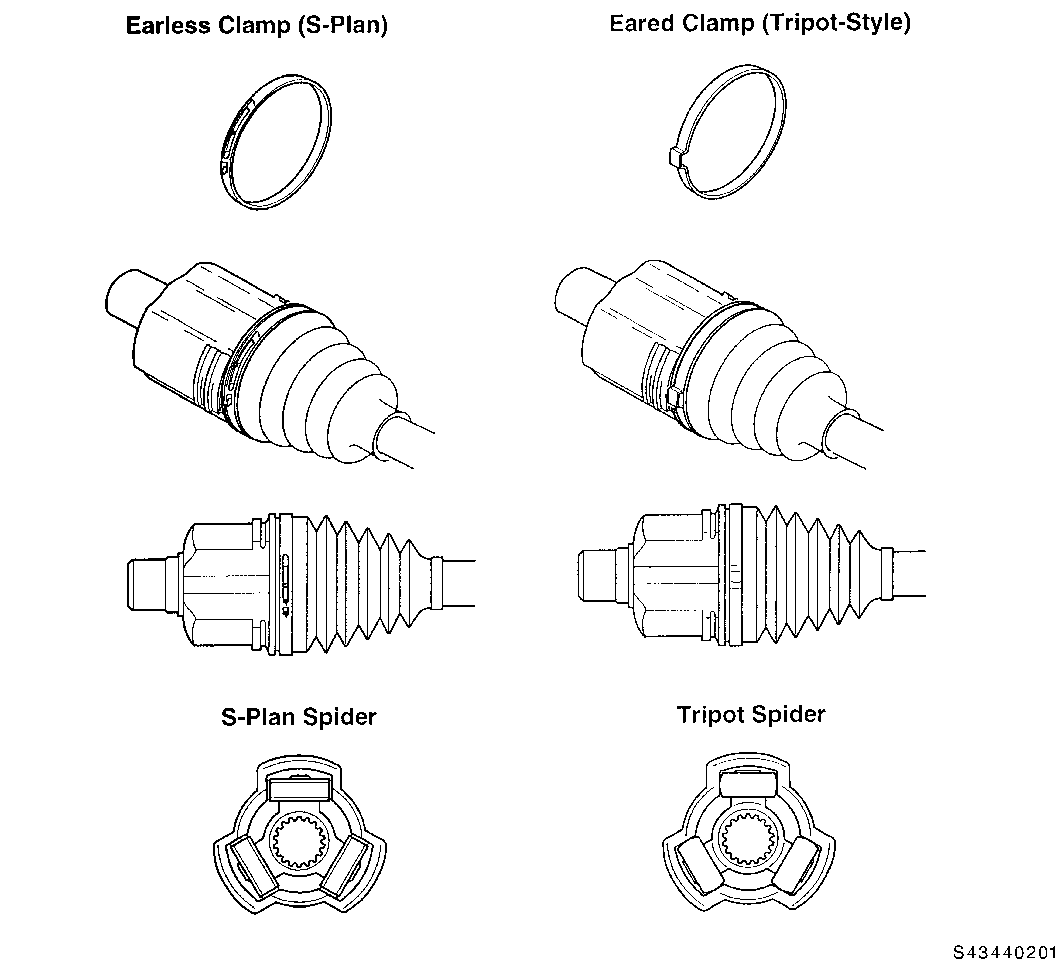 Earless Clamp (S-Plan)

Eared Clamp (Tripot-Style)

S-Plan Spider

Tripot Spider

S43440201