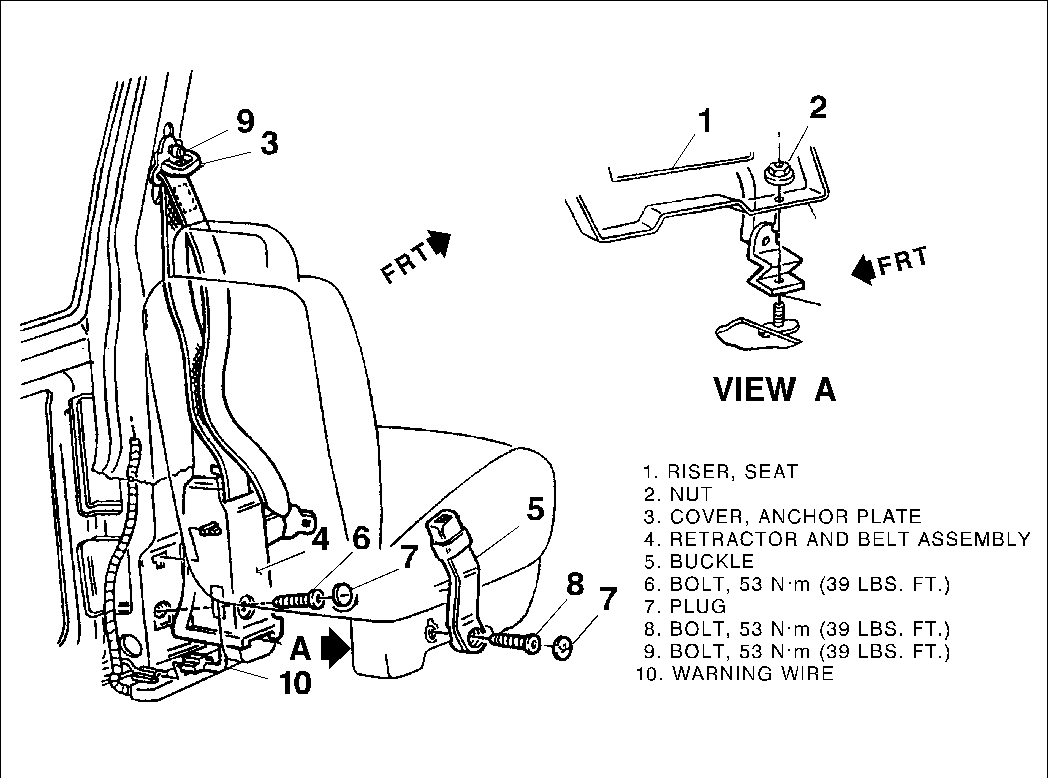 9
3
FRT
1
2
FRT
VIEW A
4
6
7
5
8
7
A
10

1. RISER, SEAT
2. NUT
3. COVER, ANCHOR PLATE
4. RETRACTOR AND BELT ASSEMBLY
5. BUCKLE
6. BOLT, 53 N·m (39 LBS. FT.)
7. PLUG
8. BOLT, 53 N·m (39 LBS. FT.)
9. BOLT, 53 N·m (39 LBS. FT.)
10. WARNING WIRE