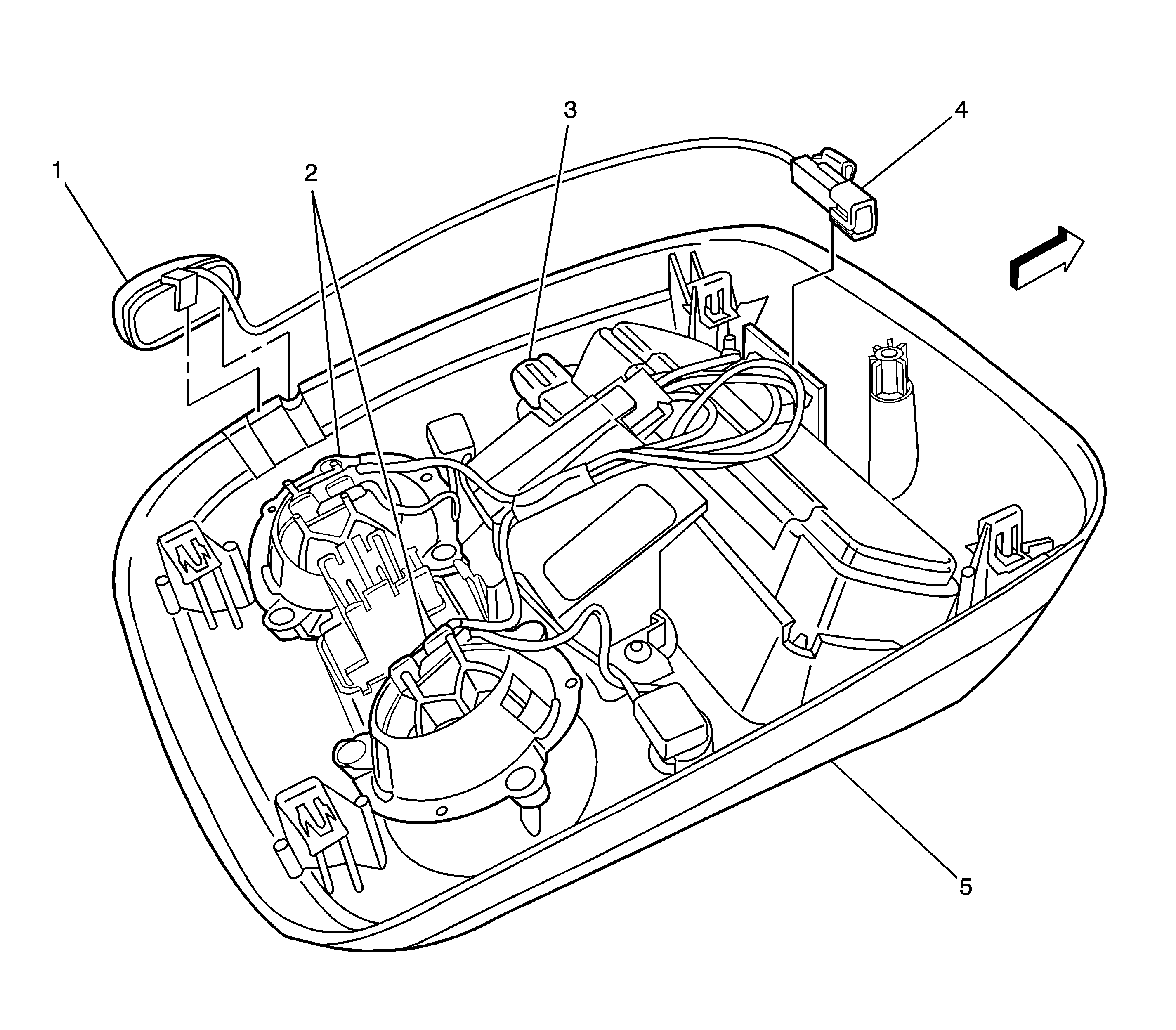 1
2
3
4
5