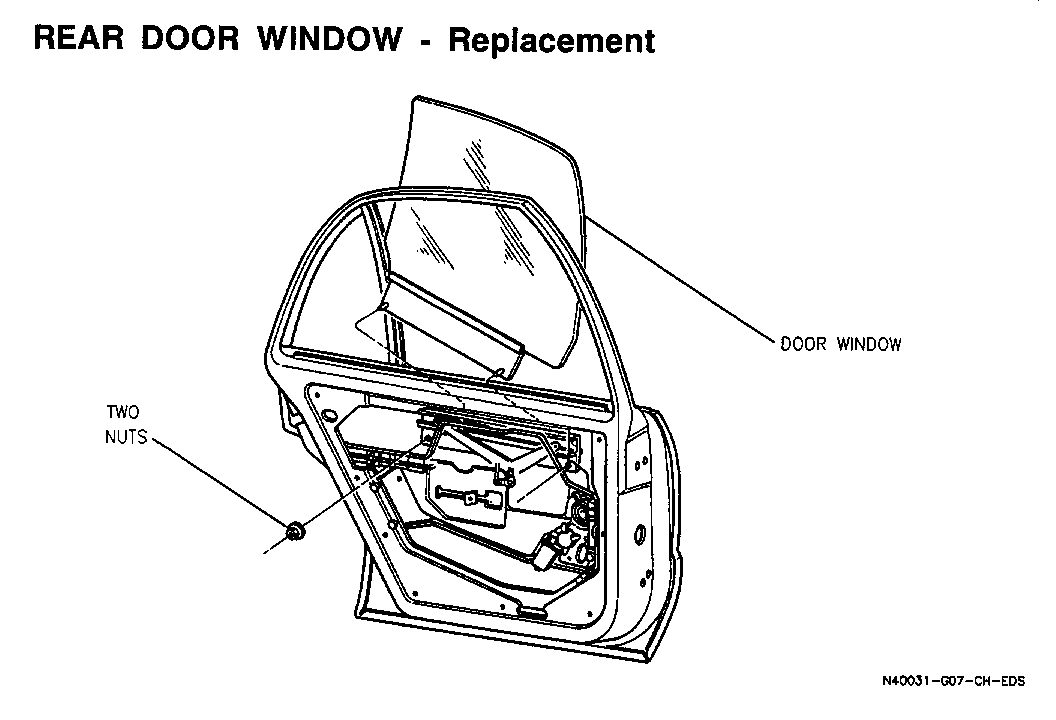 REAR DOOR WINDOW - Replacement

DOOR WINDOW

TWO NUTS

N40031-G07-CH-EDS