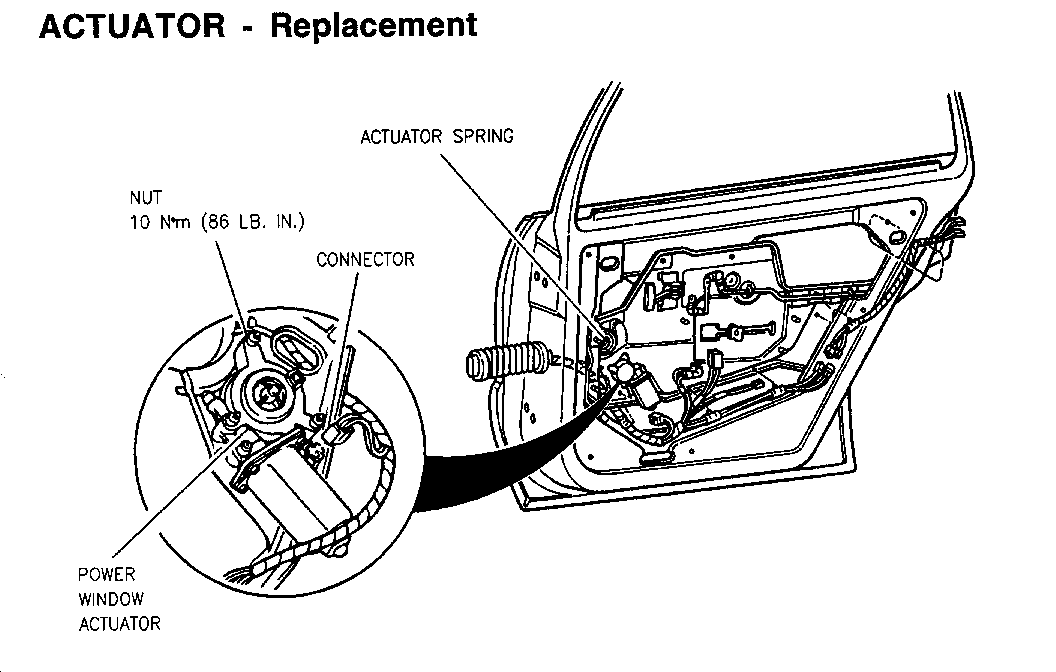 ACTUATOR - Replacement

ACTUATOR SPRING

NUT
10 N•m (86 LB. IN.)

CONNECTOR

POWER
WINDOW
ACTUATOR