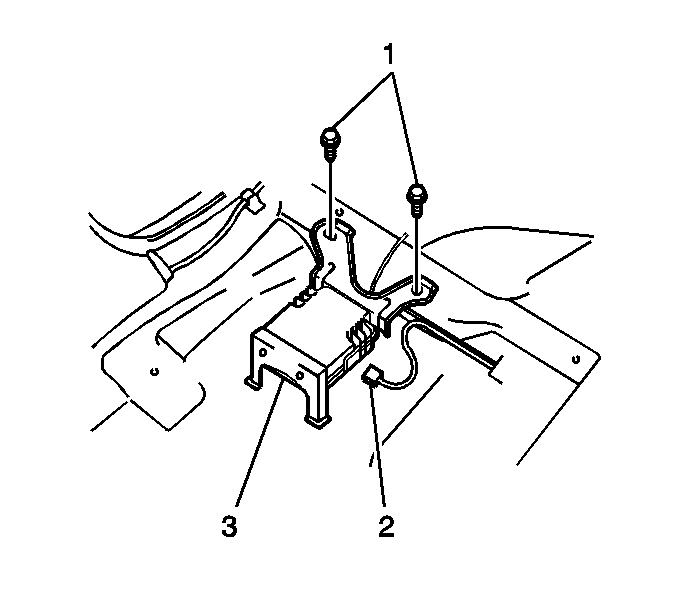 1

3

2