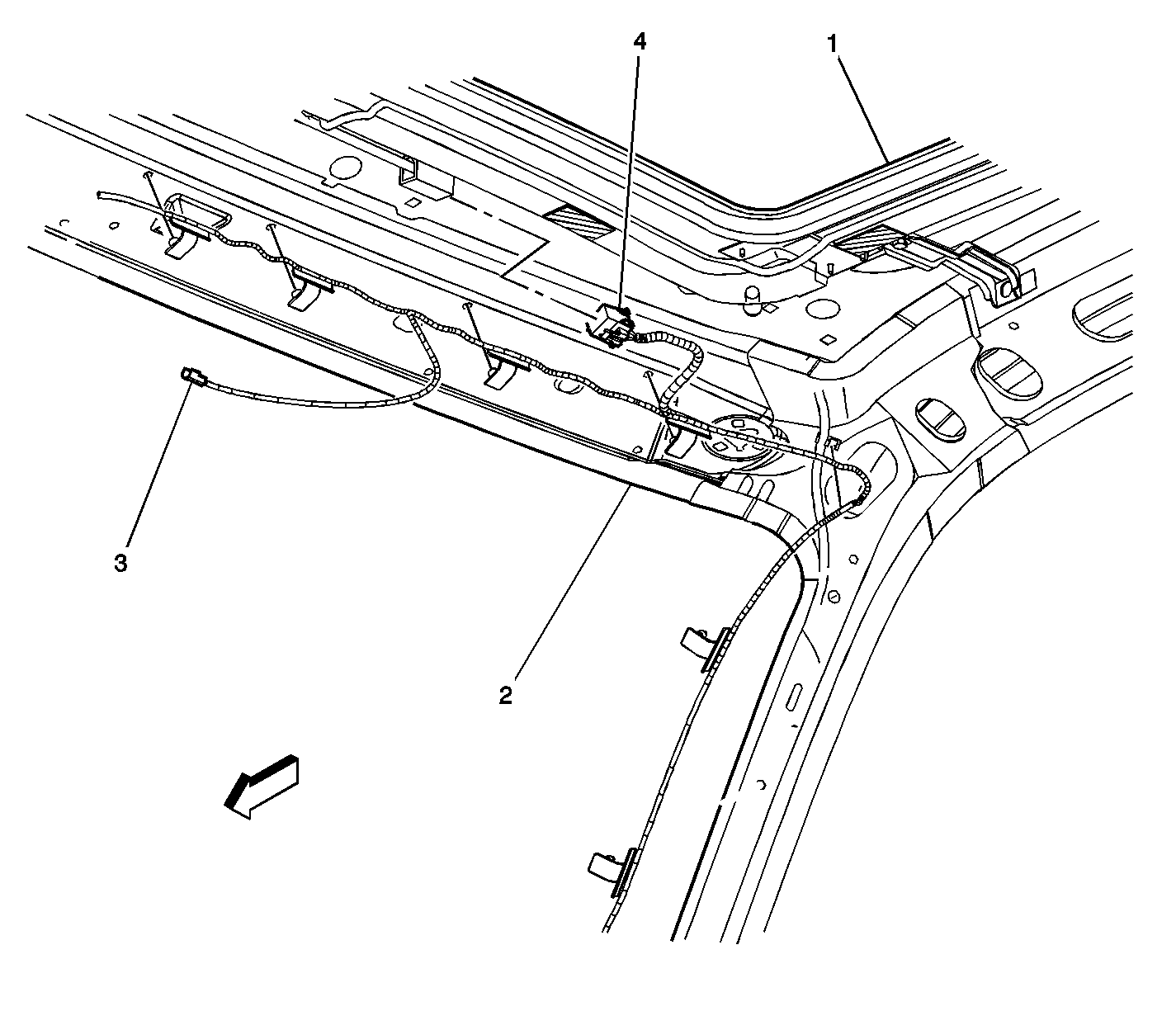 4
1
3
2