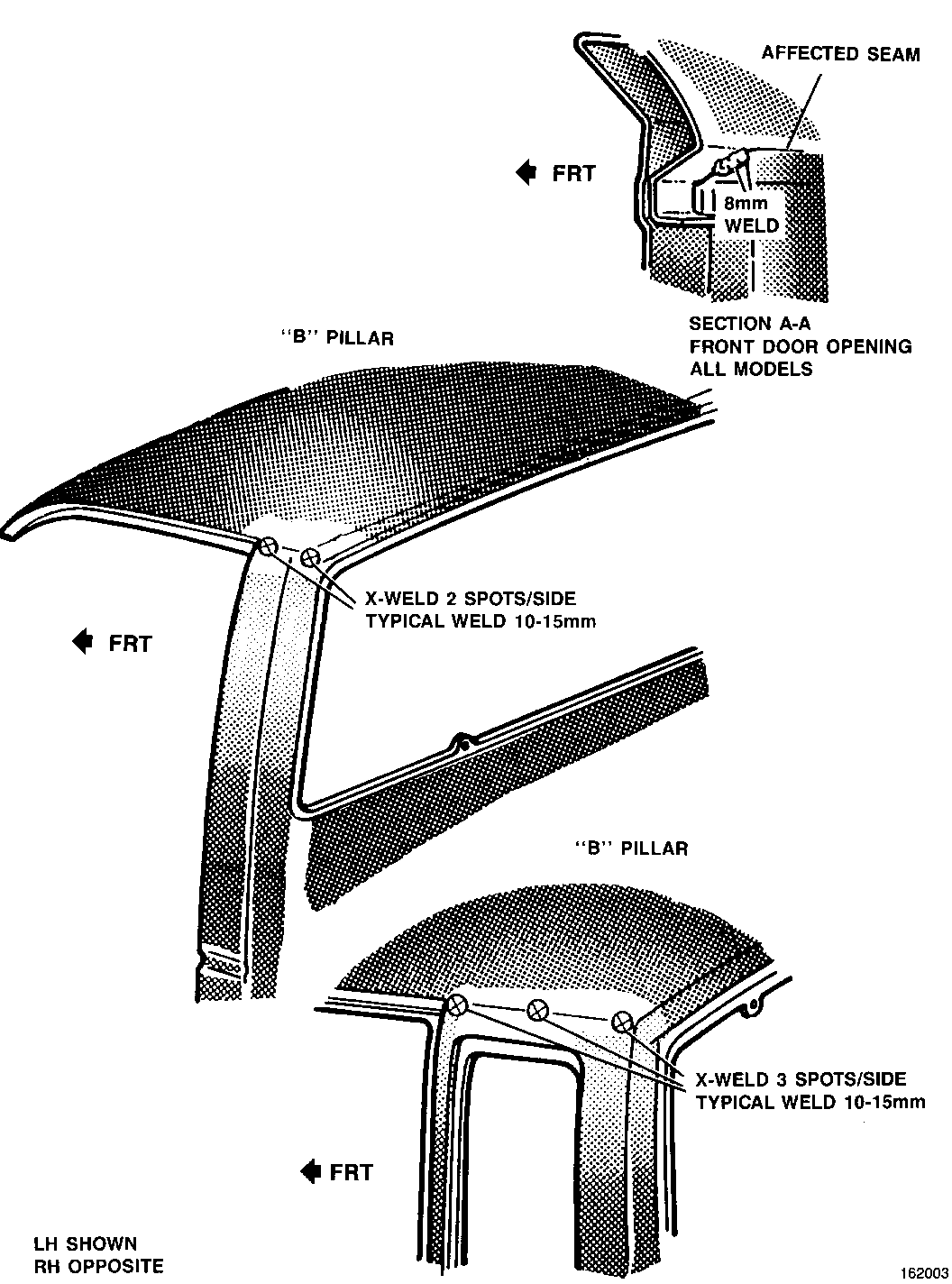 AFFECTED SEAM

FRT

8mm
WELD

SECTION A-A
FRONT DOOR OPENING
ALL MODELS

"B" PILLAR

X-WELD 2 SPOTS/SIDE
TYPICAL WELD 10-15mm

FRT

"B" PILLAR

X-WELD 3 SPOTS/SIDE
TYPICAL WELD 10-15mm

FRT

LH SHOWN
RH OPPOSITE

162003