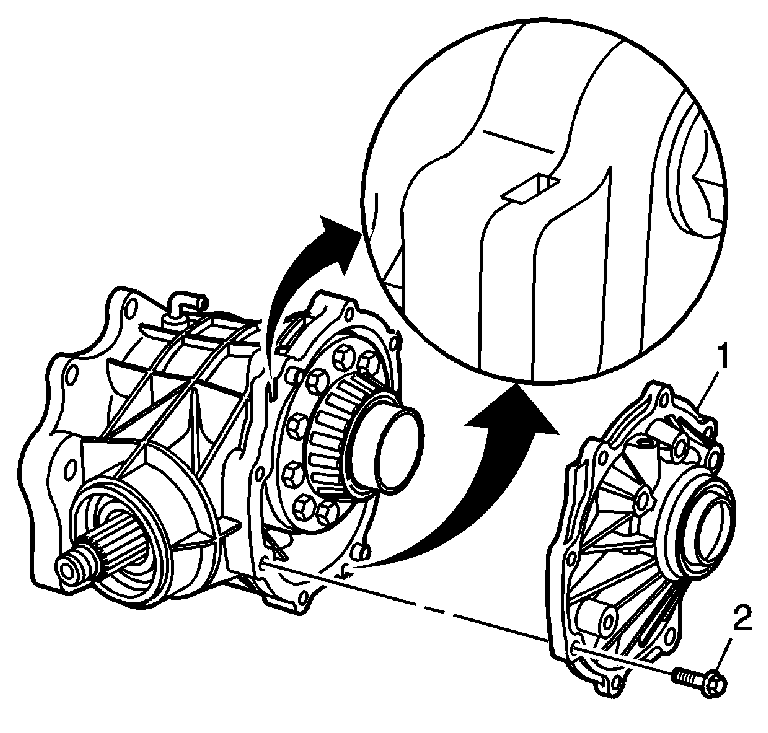 1
2