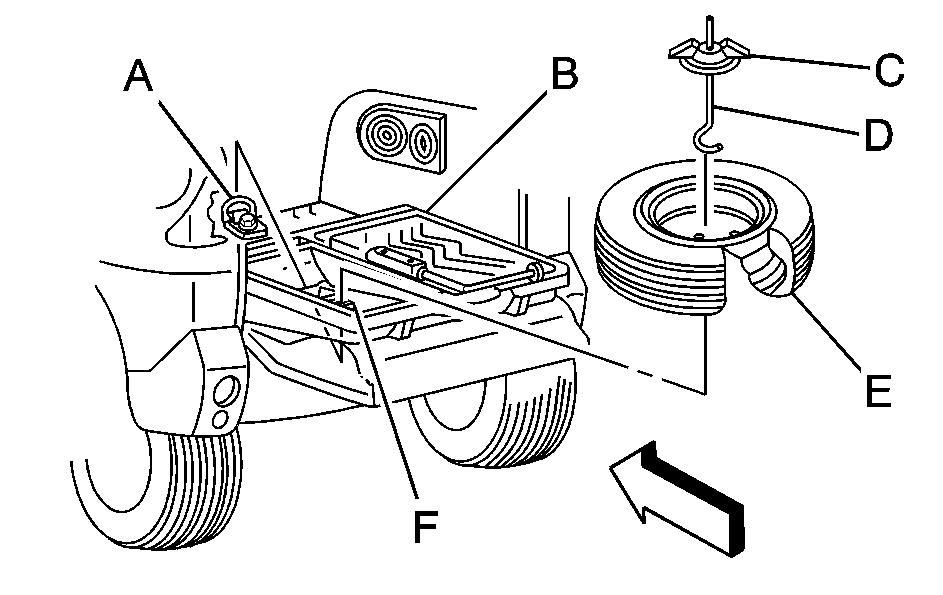 A
B
C
D
E
F